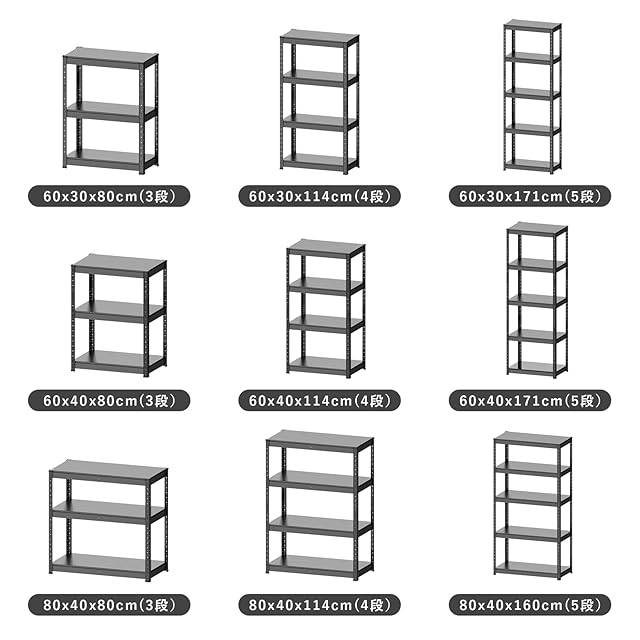 60x30x80cm(3段)

60x30x114cm(4段)

60x30x171cm(5段)

60x40x80cm(3段)

60x40x114cm(4段)

60x40x171cm(5段)

80x40x80cm(3段)

80x40x114cm(4段)

80x40x160cm(5段)