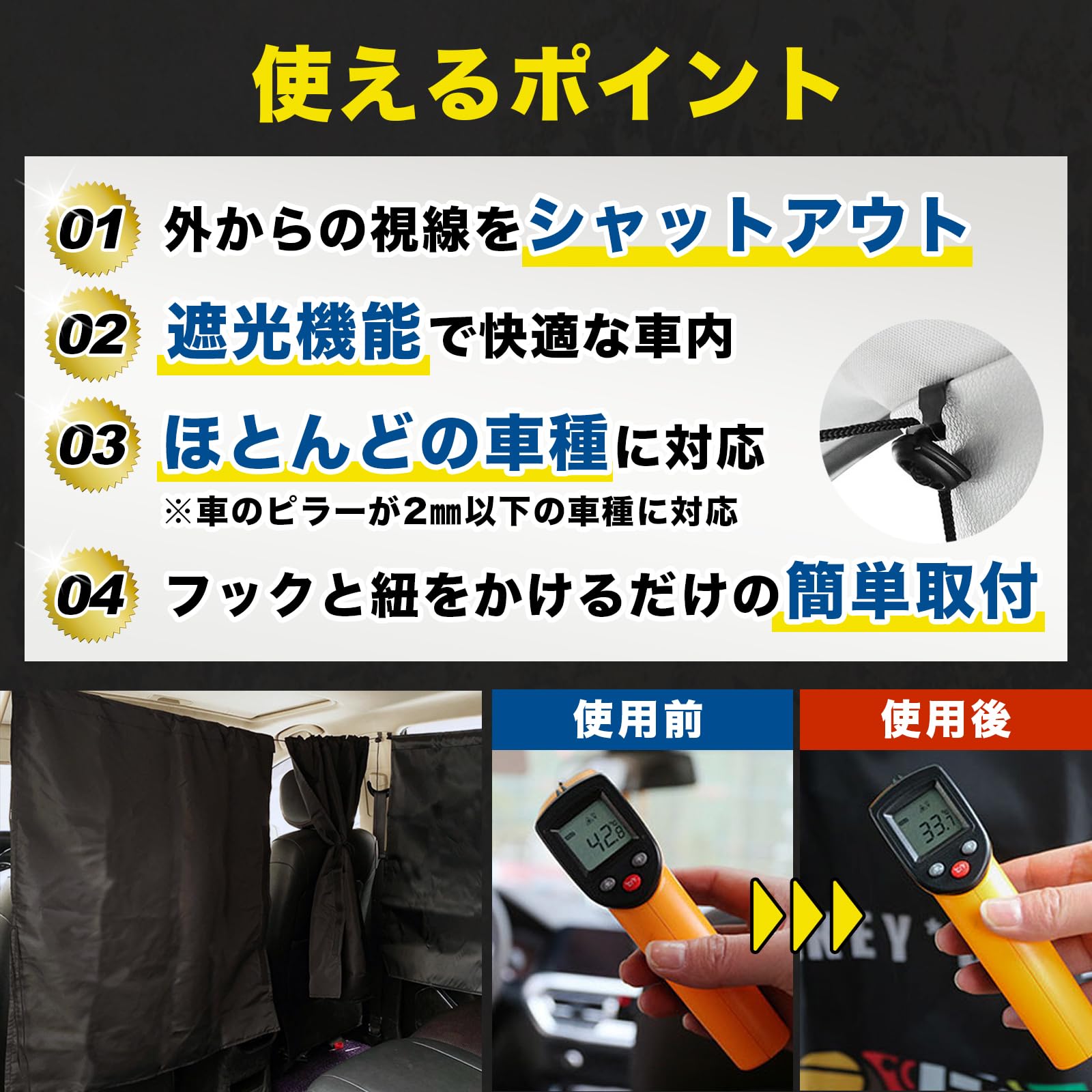 使えるポイント

01 外からの視線をシャットアウト

02 遮光機能で快適な車内

03 ほとんどの車種に対応
※車のピラーが2㎜以下の車種に対応

04 フックと紐をかけるだけの簡単取付

使用前

42.8

使用後

33.7