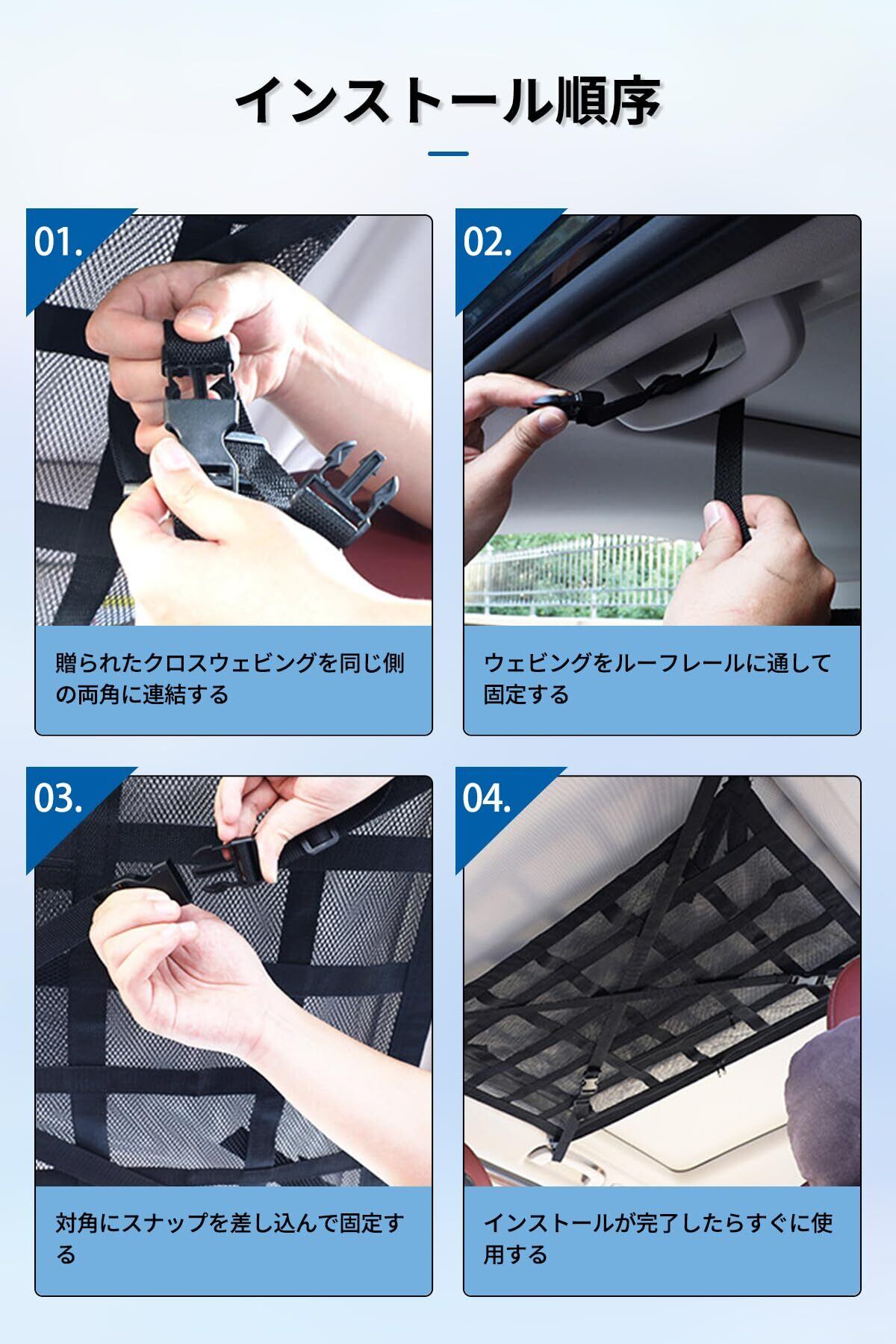 インストール順序

01.

贈られたクロスウェビングを同じ側の両角に連結する

02.

ウェビングをルーフレールに通して固定する

03.

対角にスナップを差し込んで固定する

04.

インストールが完了したらすぐに使用する