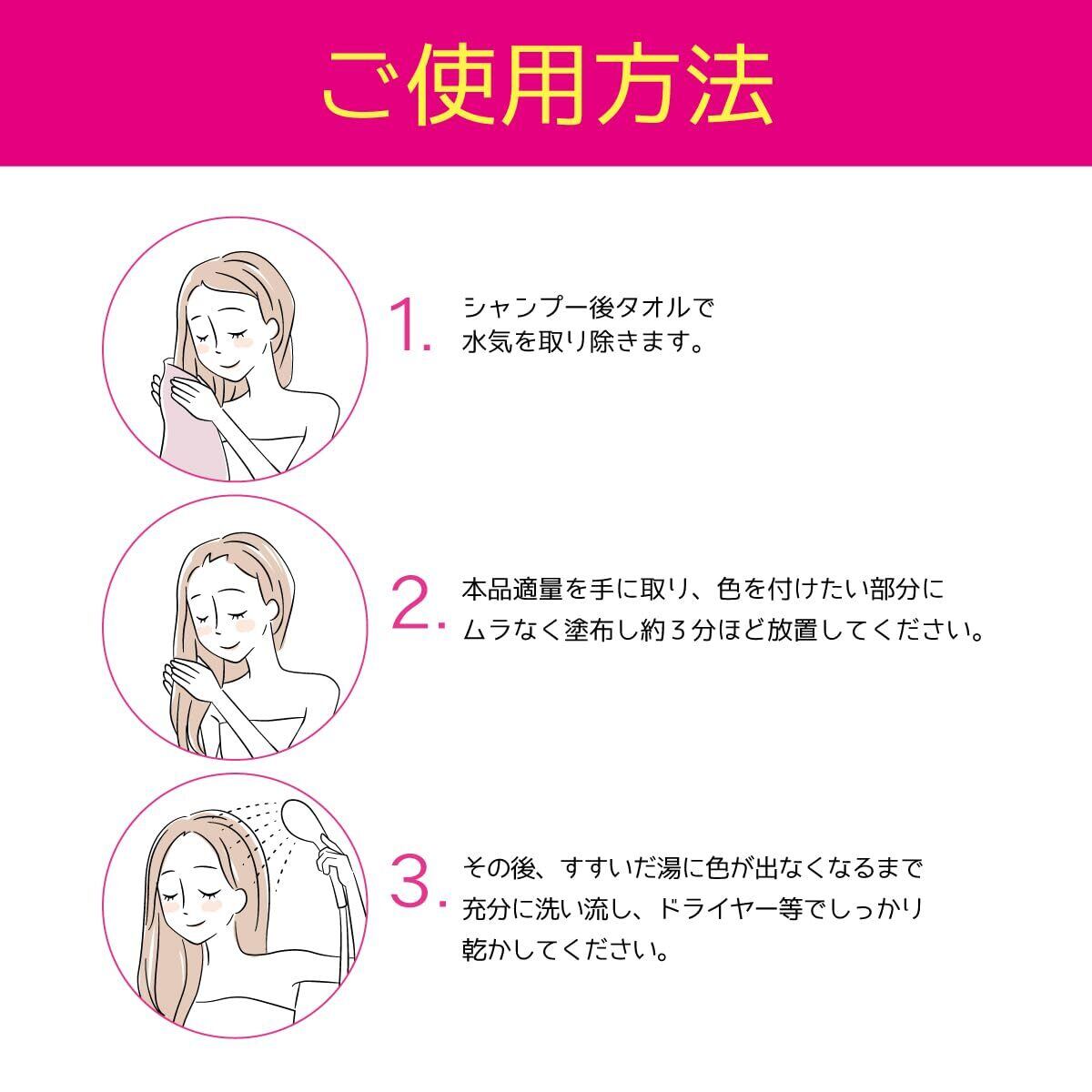 ご使用方法

1. シャンプー後タオルで水気を取り除きます。

2. 本品適量を手に取り、色を付けたい部分にムラなく塗布し約３分ほど放置してください。

3. その後、すすいだ湯に色が出なくなるまで充分に洗い流し、ドライヤー等でしっかり乾かしてください。