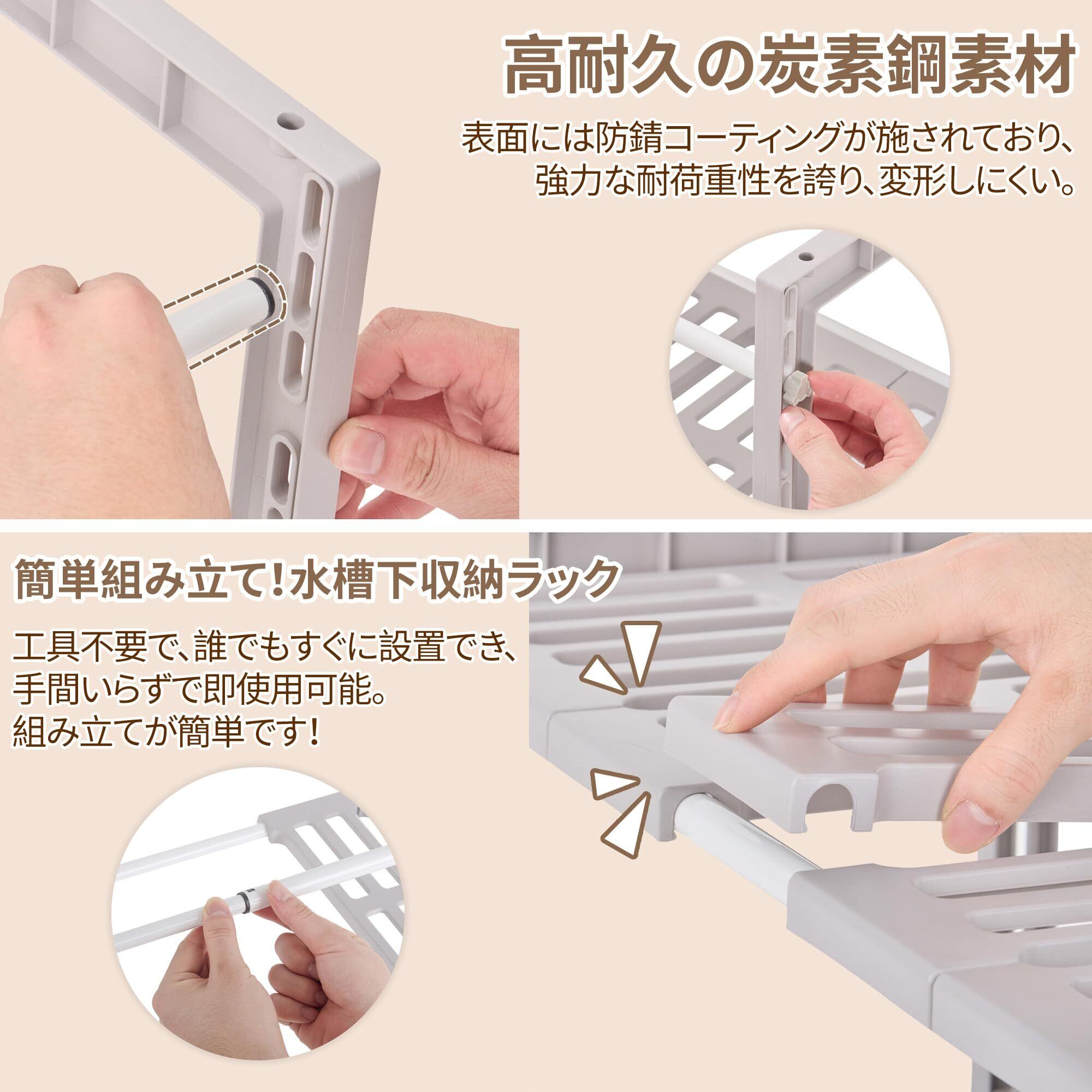 高耐久の炭素鋼素材

表面には防錆コーティングが施されており、強力な耐荷重性を誇り、変形しにくい。

簡単組み立て！水槽下収納ラック

工具不要で、誰でもすぐに設置でき、手間いらずで即使用可能。組み立てが簡単です！