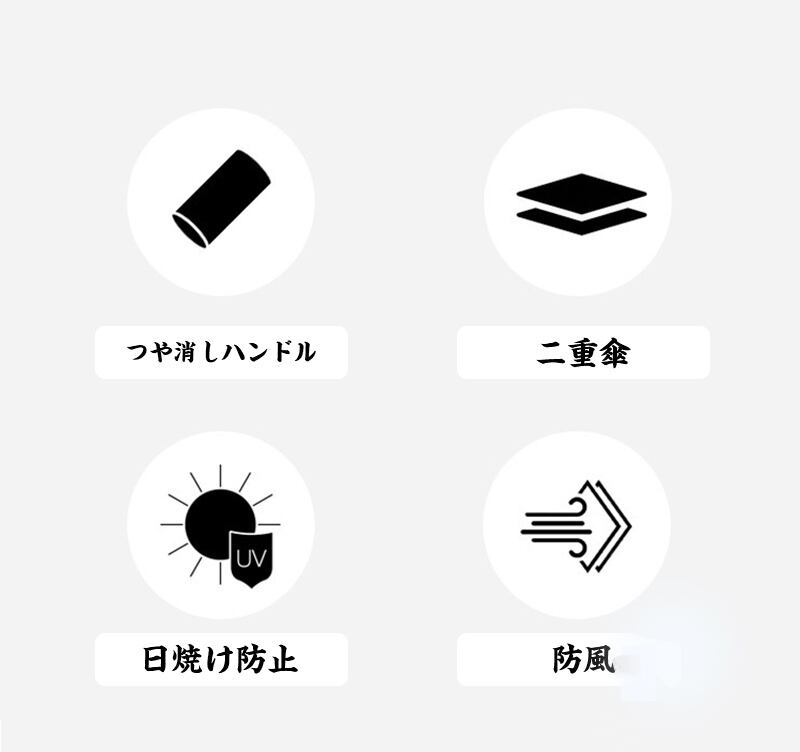 つや消しハンドル

二重傘

UV

日焼け防止

防風