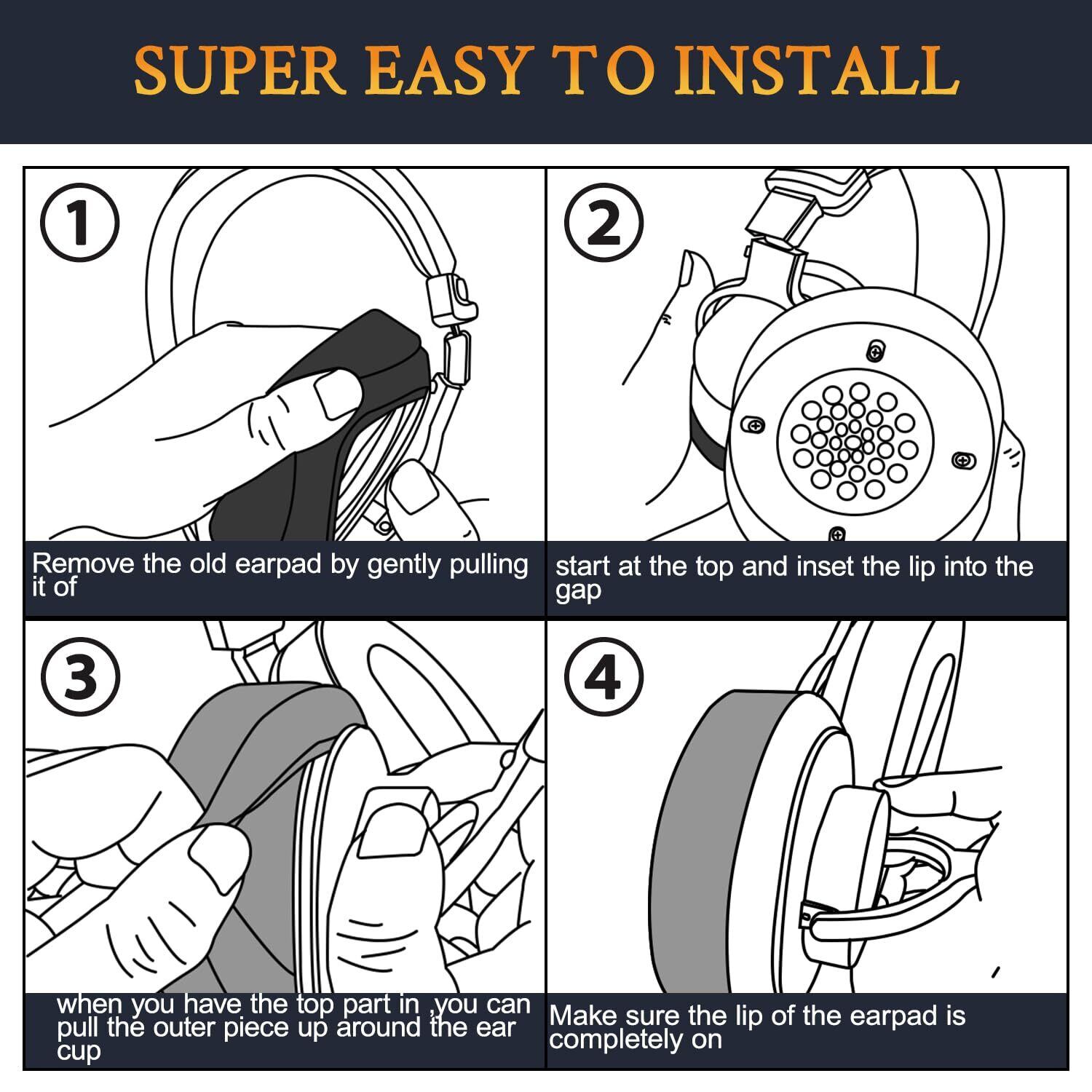 SUPER EASY TO INSTALL

①

Remove the old earpad by gently pulling it of

②

start at the top and inset the lip into the gap

③

when you have the top part in ,you can pull the outer piece up around the ear cup

④

Make sure the lip of the earpad is completely on