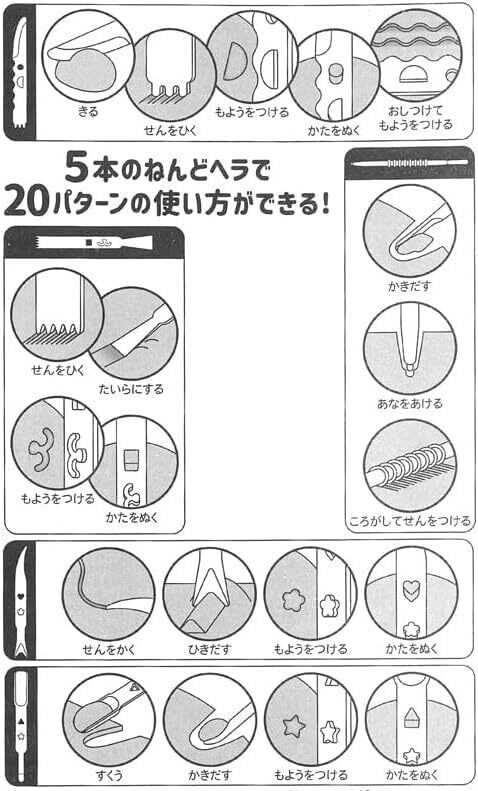 きる
せんをひく
もようをつける
かたをぬく
おしつけて
もようをつける

5本のねんどヘラで
20パターンの使い方ができる!

せんをひく
たいらにする
もようをつける
かたをぬく

かきだす
あなをあける
ころがしてせんをつける

せんをかく
ひきだす
もようをつける
かたをぬく

すくう
かきだす
もようをつける
かたをぬく