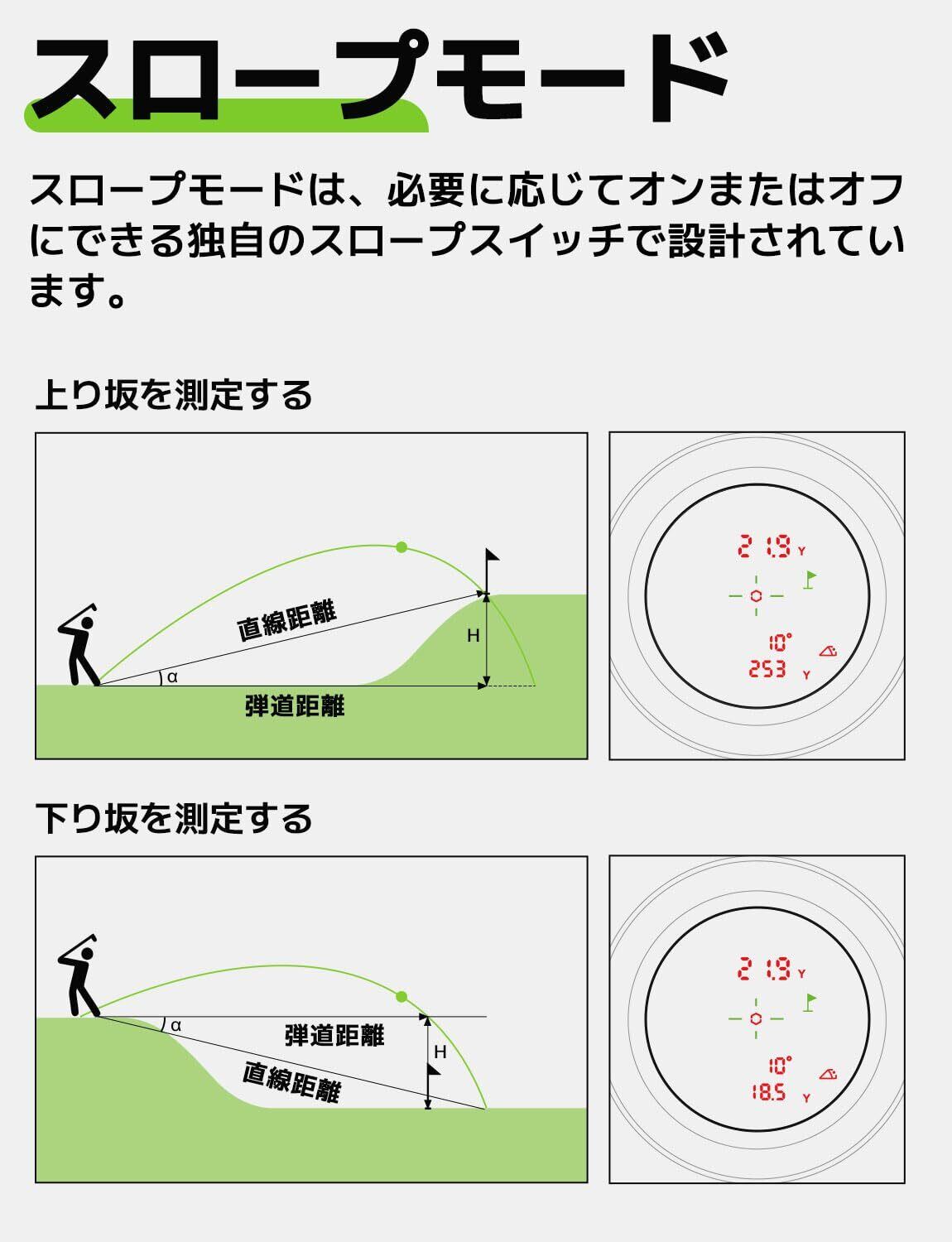 スロープモード

スロープモードは、必要に応じてオンまたはオフにできる独自のスロープスイッチで設計されています。

上り坂を測定する

直線距離

H

α

弾道距離

21.9 Y

10°

253 Y

下り坂を測定する

α

弾道距離

H

直線距離

21.9 Y

10°

18.5 Y