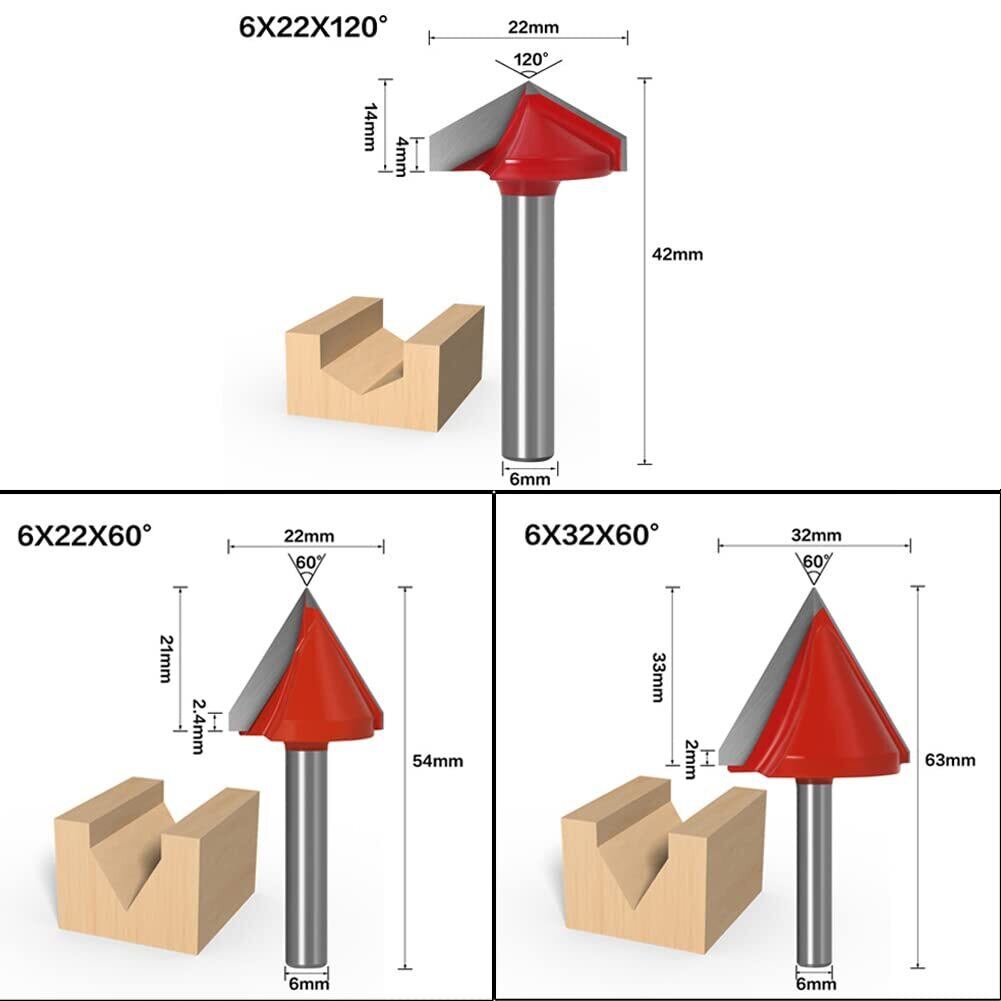 6X22X120°

22mm

120°

14mm

4mm

42mm

6mm

6X22X60°

22mm

60°

21mm

2.4mm

54mm

6mm

6X32X60°

32mm

60°

33mm

2mm

63mm

6mm