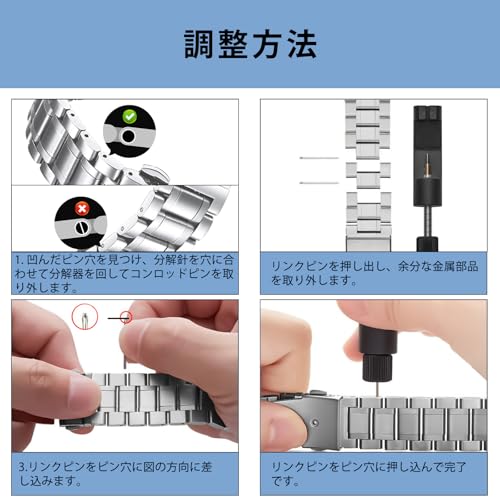 調整方法

1. 凹んだピン穴を見つけ、分解針を穴に合わせて分解器を回してコンロッドピンを取り外します。

リンクピンを押し出し、余分な金属部品を取り外します。

3.リンクピンをピン穴に図の方向に差し込みます。

リンクピンをピン穴に押し込んで完了です。