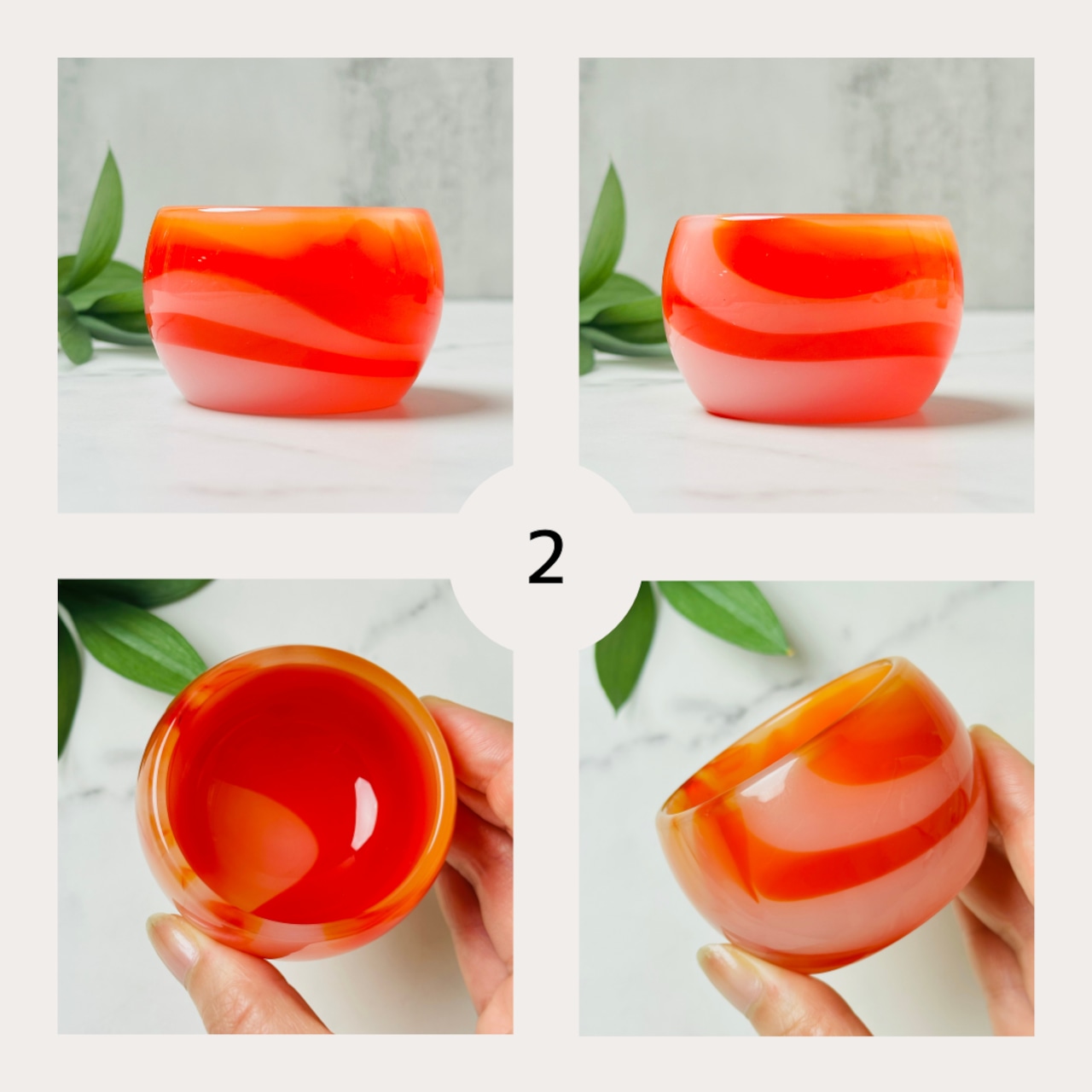 2