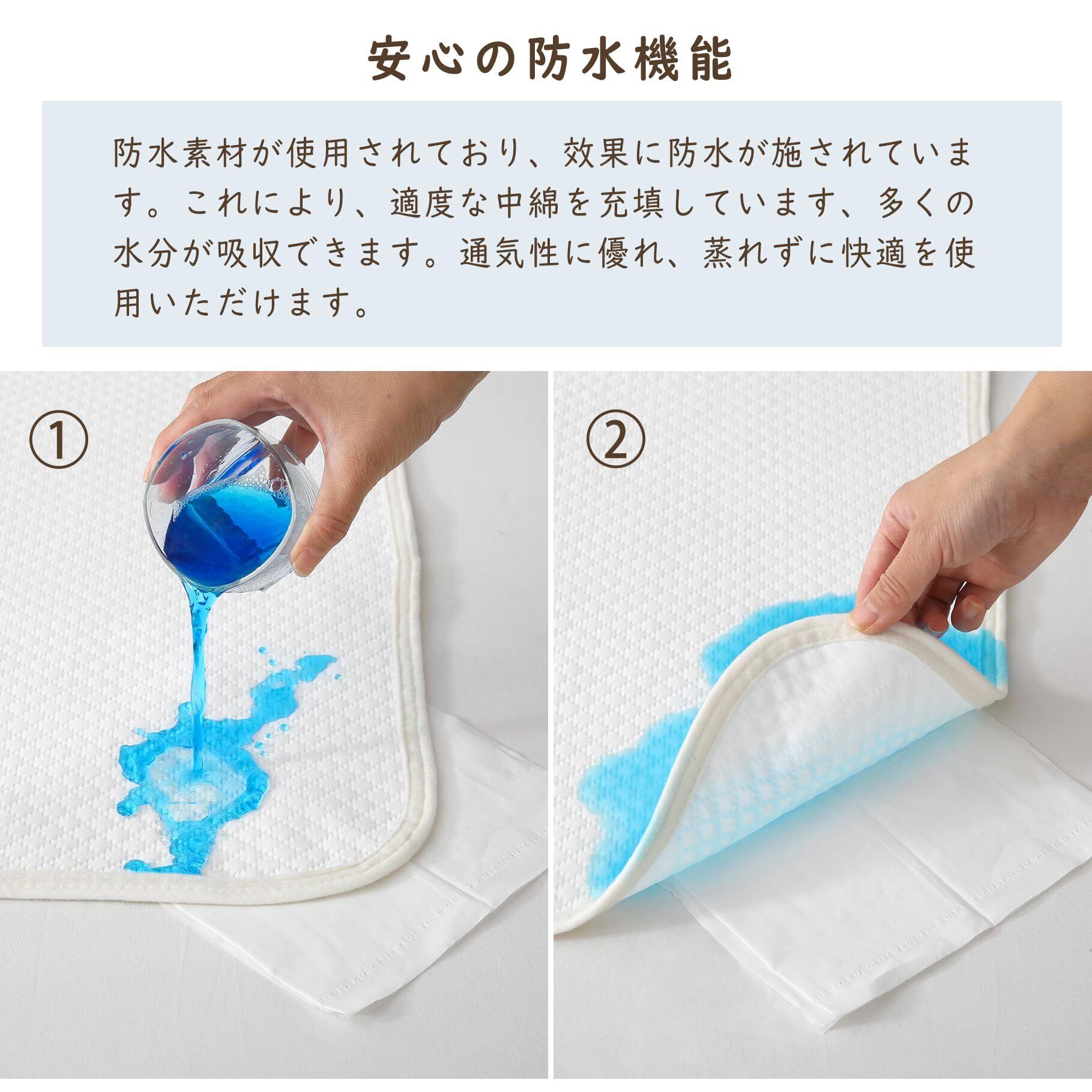 安心の防水機能

防水素材が使用されており、効果に防水が施されています。これにより、適度な中綿を充填しています、多くの水分が吸収できます。通気性に優れ、蒸れずに快適を使用いただけます。

①

②