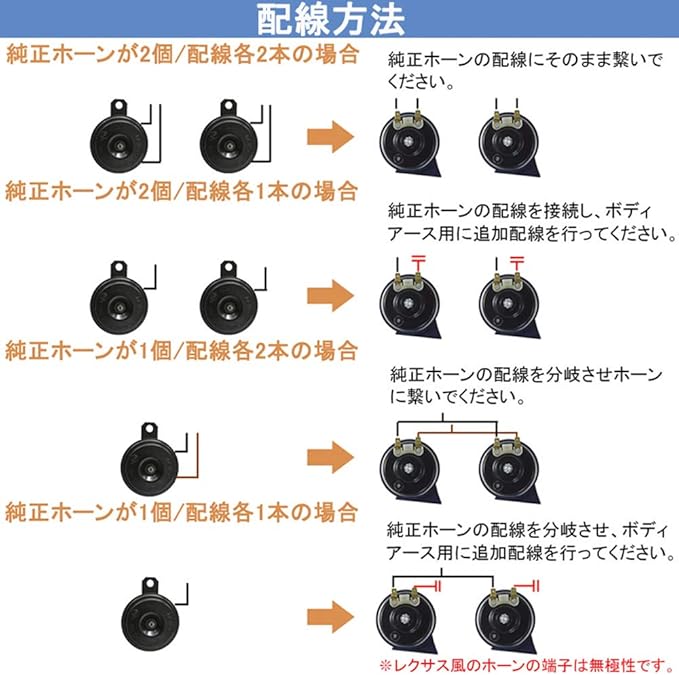 配線方法

純正ホーンが2個/配線各2本の場合

純正ホーンの配線にそのまま繋いでください。

純正ホーンが2個/配線各1本の場合

純正ホーンの配線を接続し、ボディアース用に追加配線を行ってください。

純正ホーンが1個/配線各2本の場合

純正ホーンの配線を分岐させホーンに繋いでください。

純正ホーンが1個/配線各1本の場合

純正ホーンの配線を分岐させ、ボディアース用に追加配線を行ってください。

※レクサス風のホーンの端子は無極性です。