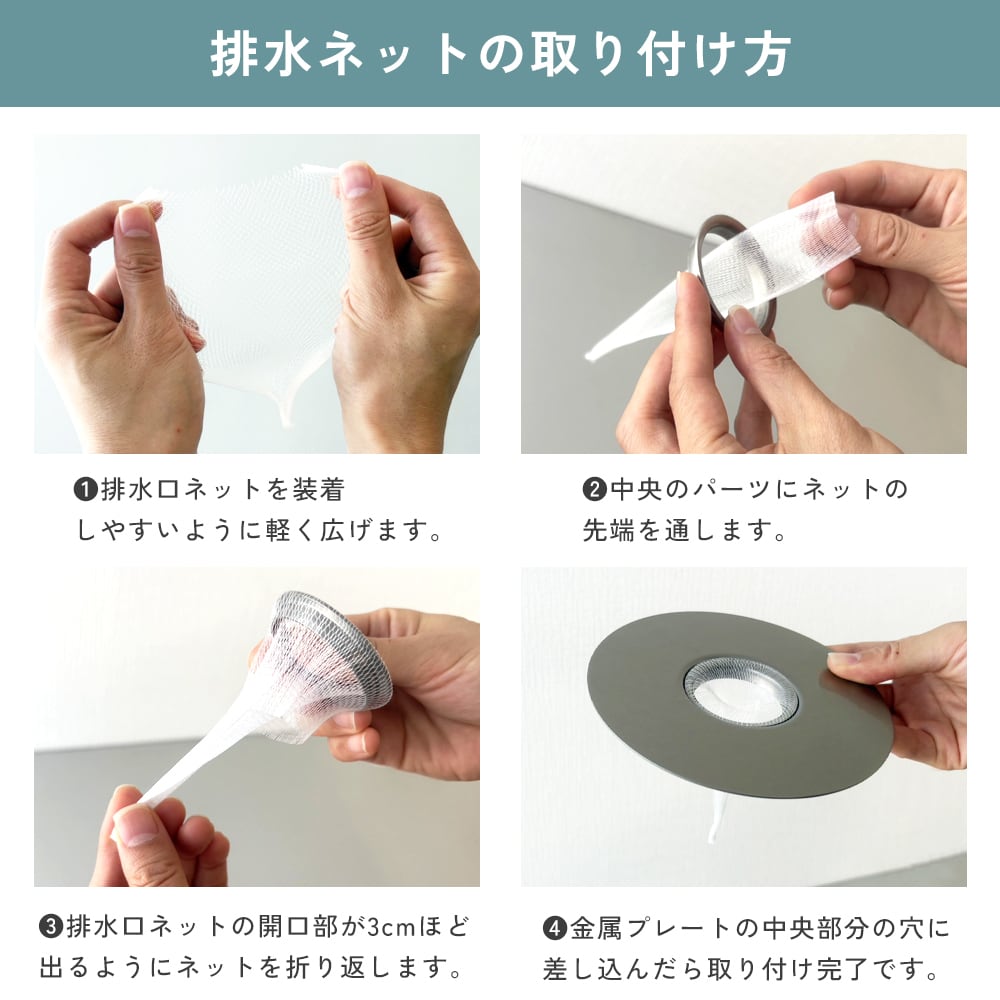 排水ネットの取り付け方

❶排水口ネットを装着しやすいように軽く広げます。

❷中央のパーツにネットの先端を通します。

❸排水口ネットの開口部が3cmほど出るようにネットを折り返します。

❹金属プレートの中央部分の穴に差し込んだら取り付け完了です。