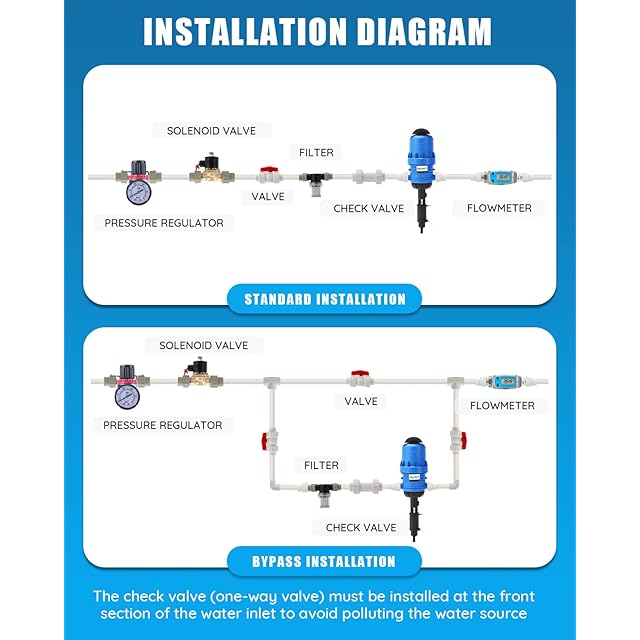 INSTALLATION DIAGRAM

SOLENOID VALVE

FILTER

VALVE

CHECK VALVE

FLOWMETER

PRESSURE REGULATOR

STANDARD INSTALLATION

SOLENOID VALVE

VALVE

FLOWMETER

PRESSURE REGULATOR

FILTER

CHECK VALVE

BYPASS INSTALLATION

The check valve (one-way valve) must be installed at the front section of the water inlet to avoid polluting the water source