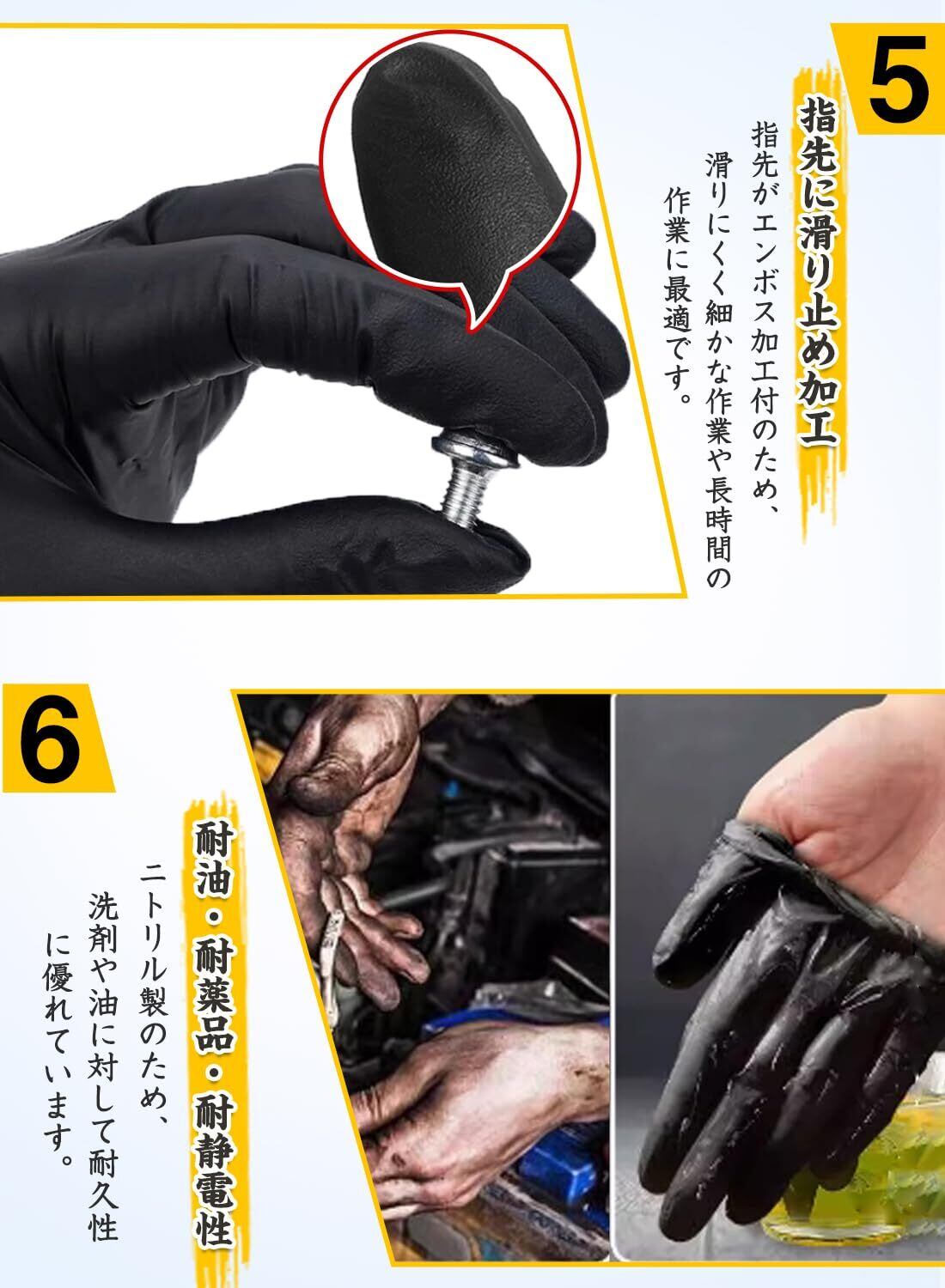 5

指先に滑り止め加工

指先がエンボス加工付のため、滑りにくく細かな作業や長時間の作業に最適です。

6

耐油・耐薬品・耐静電性

ニトリル製のため、洗剤や油に対して耐久性に優れています。