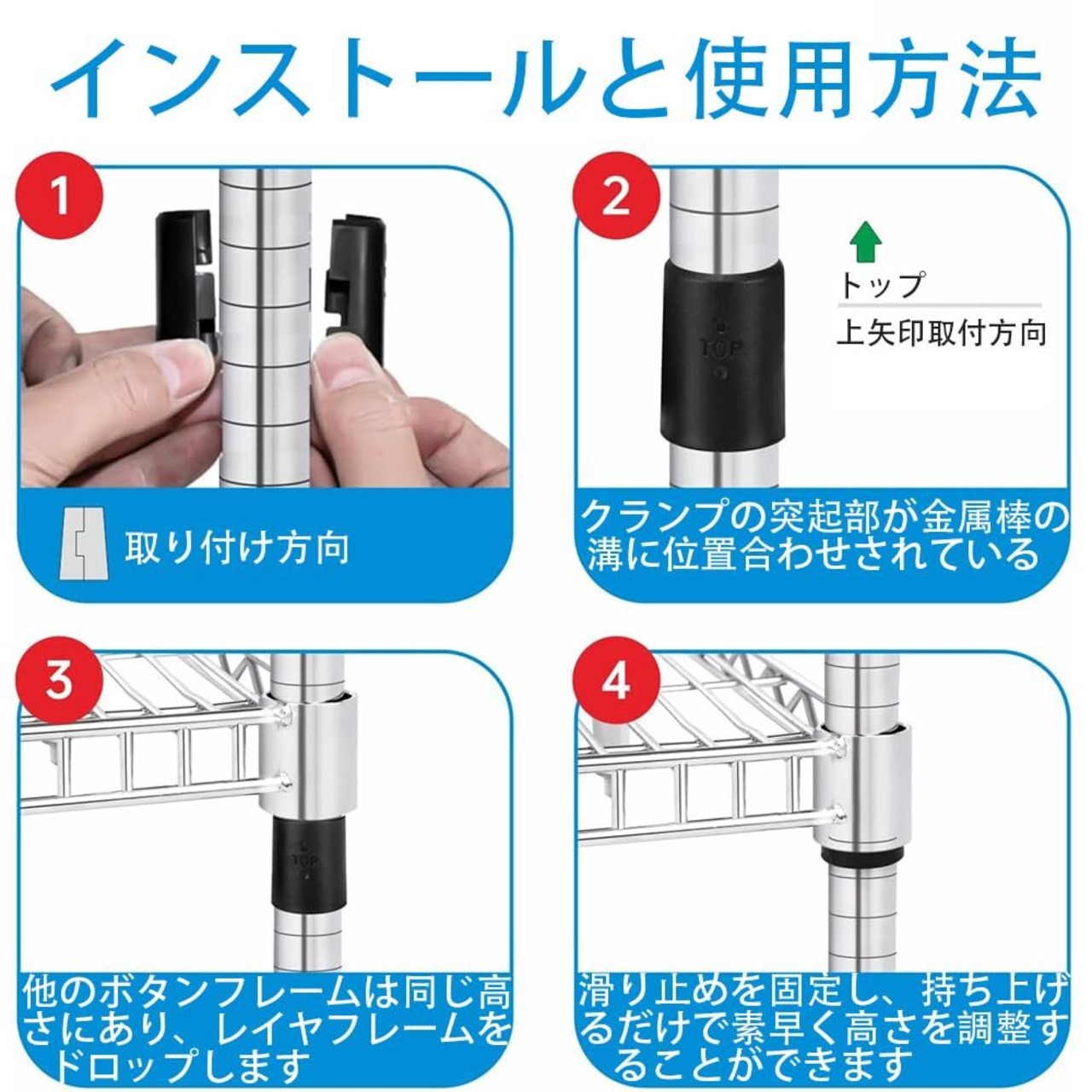 インストールと使用方法

1

取り付け方向

2

トップ

上矢印取付方向

TOP

クランプの突起部が金属棒の溝に位置合わせされている

3

TOP

他のボタンフレームは同じ高さにあり、レイヤフレームをドロップします

4

滑り止めを固定し、持ち上げるだけで素早く高さを調整することができます