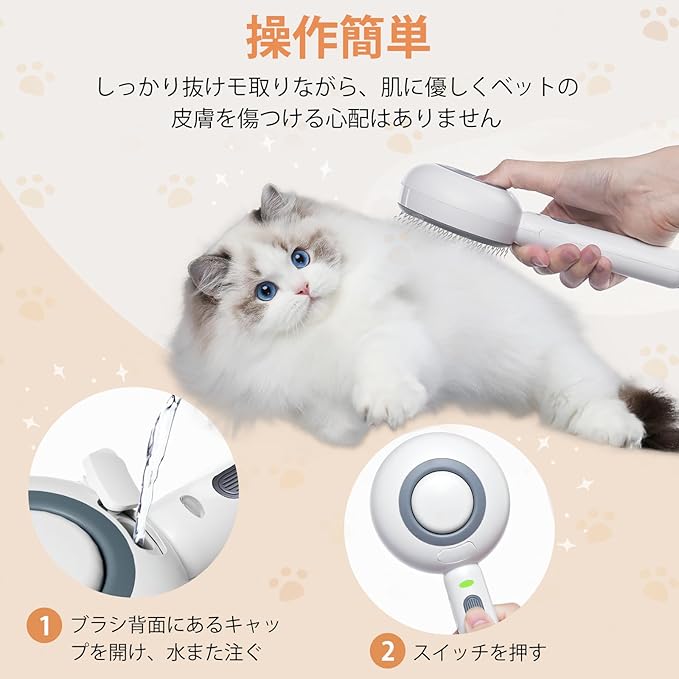 操作簡単

しっかり抜けモ取りながら、肌に優しくペットの皮膚を傷つける心配はありません

1 ブラシ背面にあるキャップを開け、水また注ぐ

2 スイッチを押す