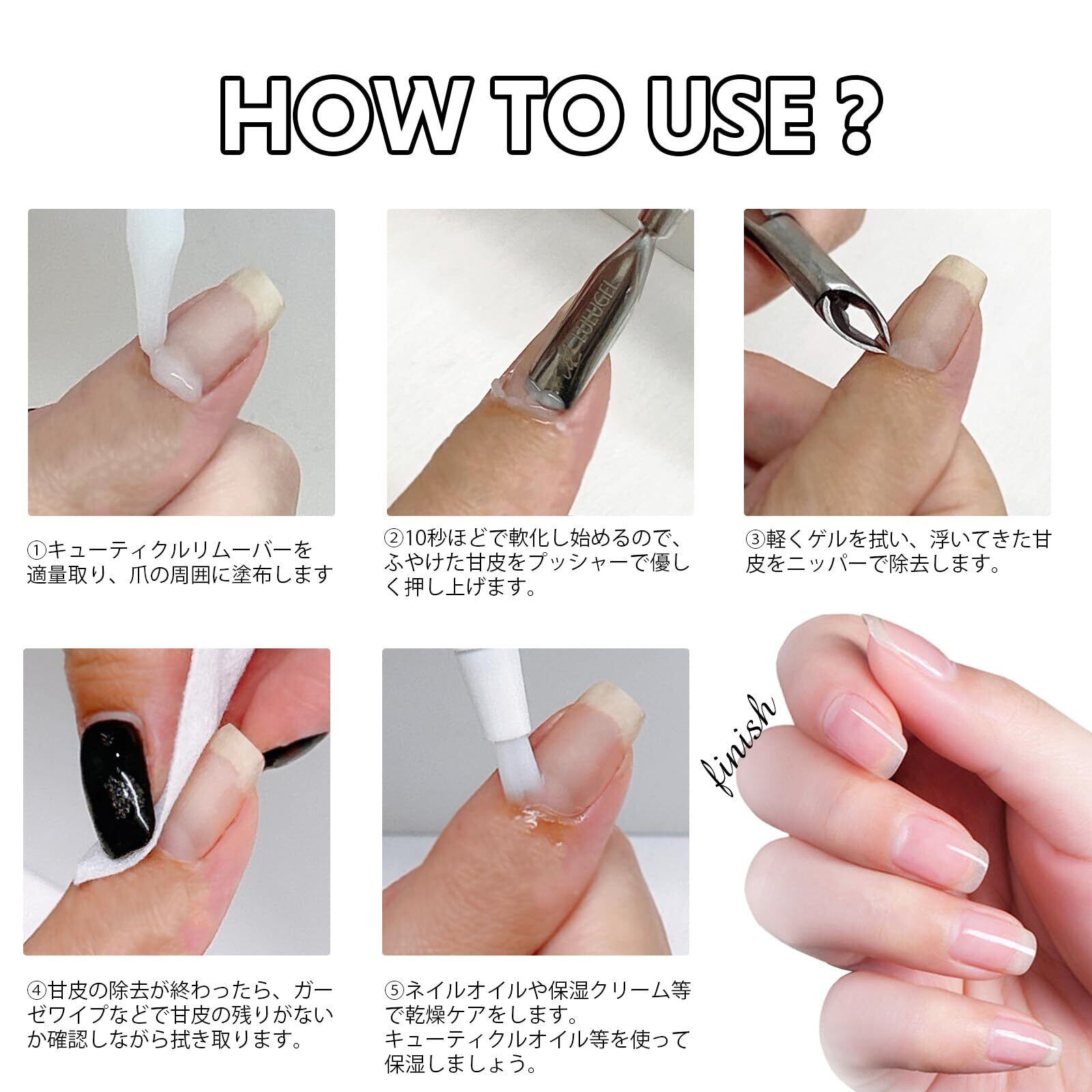 HOW TO USE ?

①キューティクルリムーバーを適量取り、爪の周囲に塗布します

②10秒ほどで軟化し始めるので、ふやけた甘皮をプッシャーで優しく押し上げます。

③軽くゲルを拭い、浮いてきた甘皮をニッパーで除去します。

④甘皮の除去が終わったら、ガーゼワイプなどで甘皮の残りがないか確認しながら拭き取ります。

⑤ネイルオイルや保湿クリーム等で乾燥ケアをします。
キューティクルオイル等を使って保湿しましょう。

finish