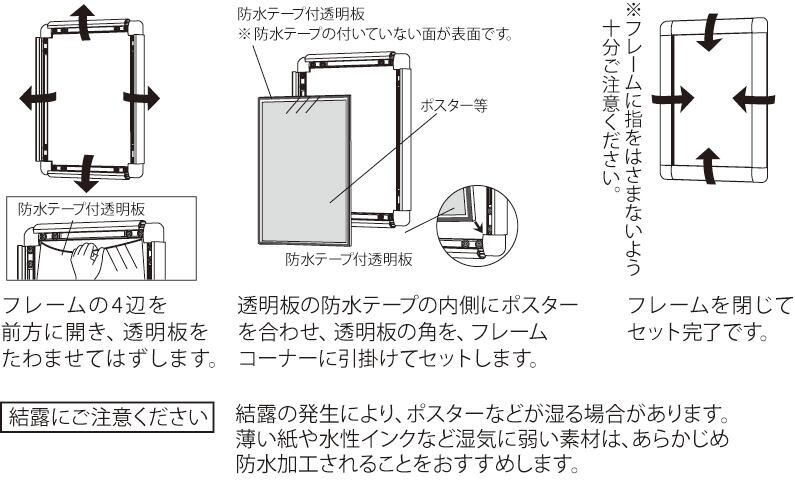 防水テープ付透明板

フレームの4辺を前方に開き、透明板をたわませてはずします。

防水テープ付透明板
※防水テープの付いていない面が表面です。

ポスター等

防水テープ付透明板

透明板の防水テープの内側にポスターを合わせ、透明板の角を、フレームコーナーに引掛けてセットします。

※フレームに指をはさまないよう十分ご注意ください。

フレームを閉じてセット完了です。

結露にご注意ください

結露の発生により、ポスターなどが湿る場合があります。薄い紙や水性インクなど湿気に弱い素材は、あらかじめ防水加工されることをおすすめします。