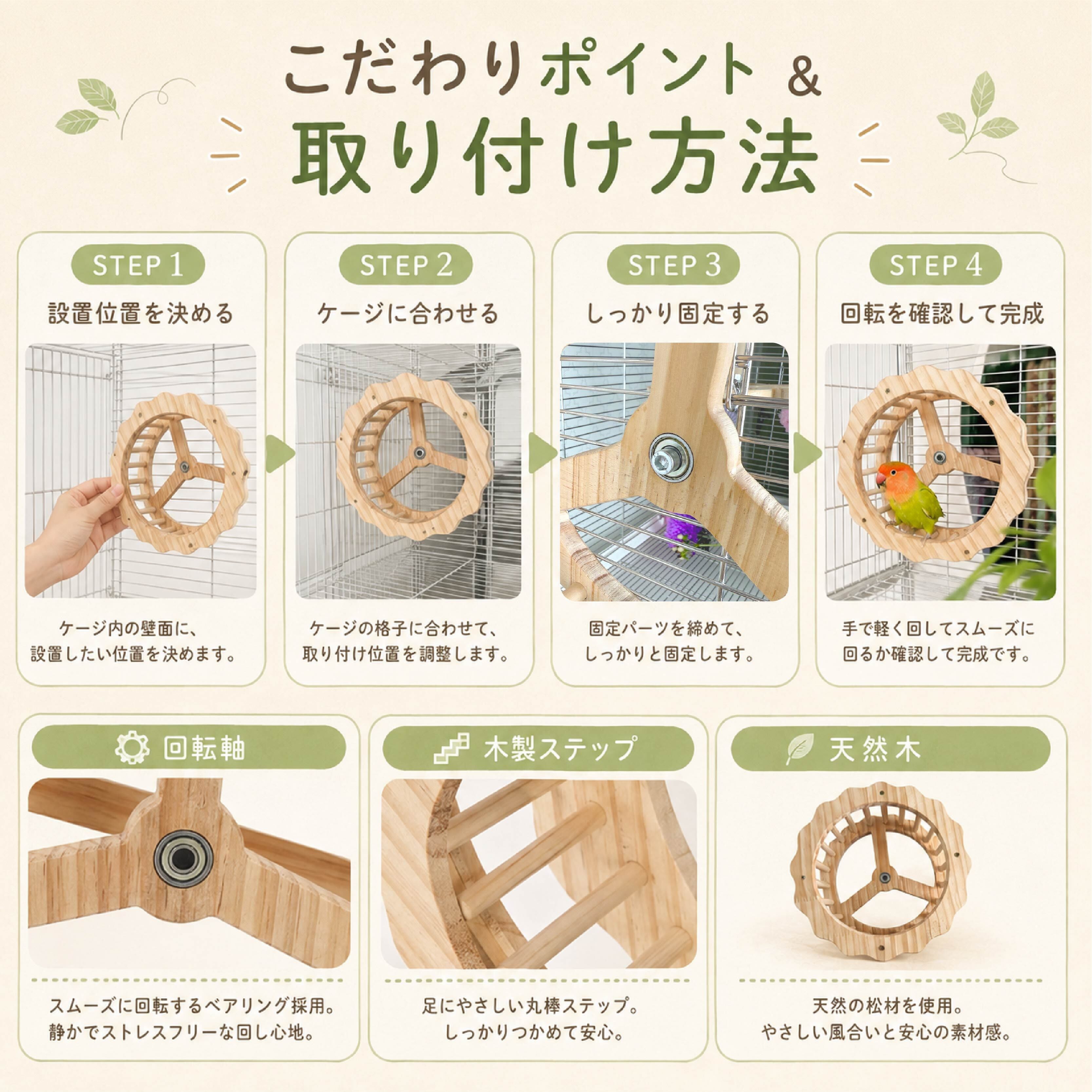 こだわりポイント &
取り付け方法

STEP 1
設置位置を決める
ケージ内の壁面に、
設置したい位置を決めます。

STEP 2
ケージに合わせる
ケージの格子に合わせて、
取り付け位置を調整します。

STEP 3
しっかり固定する
固定パーツを締めて、
しっかりと固定します。

STEP 4
回転を確認して完成
手で軽く回してスムーズに
回るか確認して完成です。

回転軸
スムーズに回転するベアリング採用。
静かでストレスフリーな回し心地。

木製ステップ
足にやさしい丸棒ステップ。
しっかりつかめて安心。

天然木
天然の松材を使用。
やさしい風合いと安心の素材感。