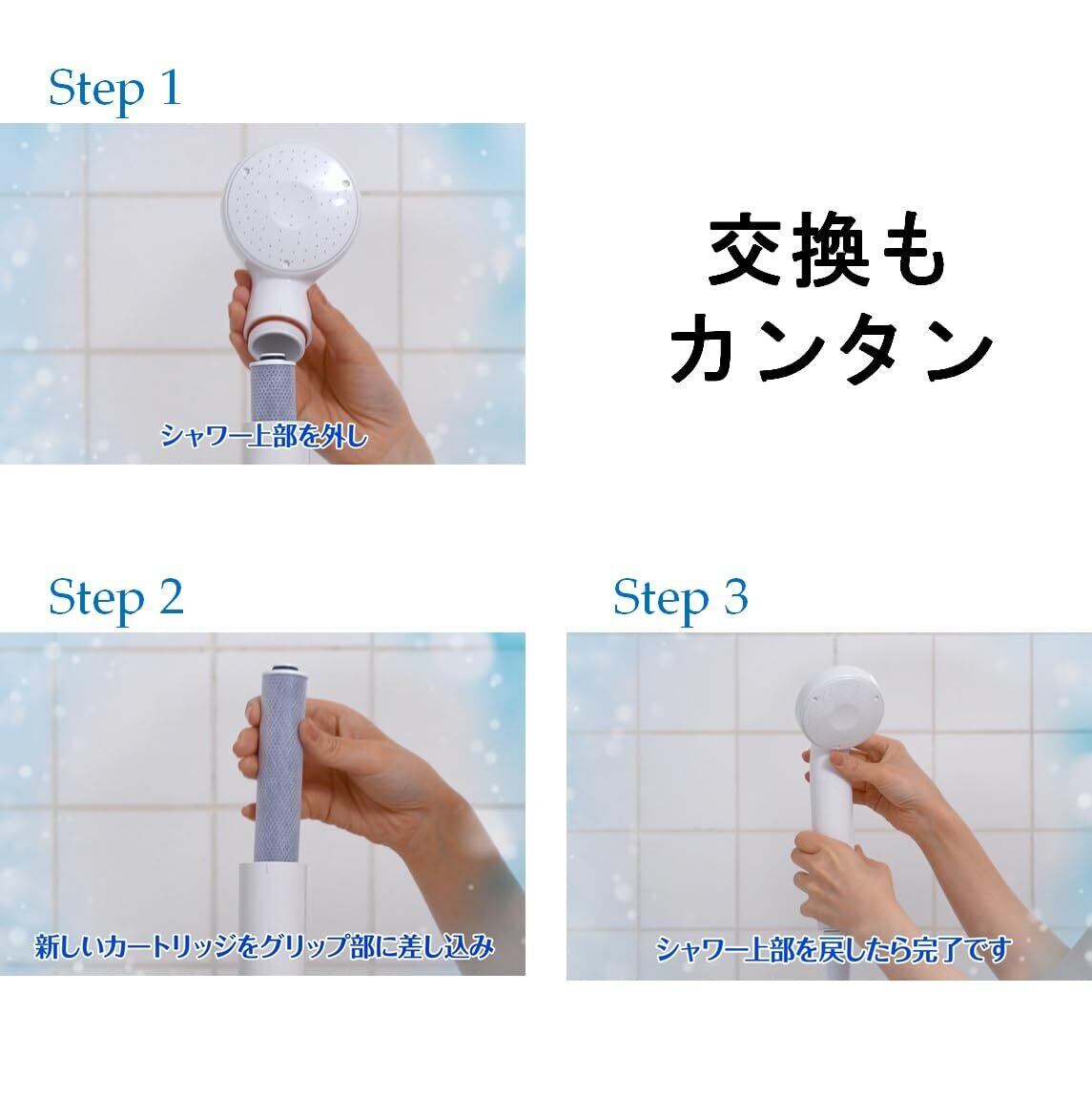 Step 1

シャワー上部を外し

交換も
カンタン

Step 2

新しいカートリッジをグリップ部に差し込み

Step 3

シャワー上部を戻したら完了です