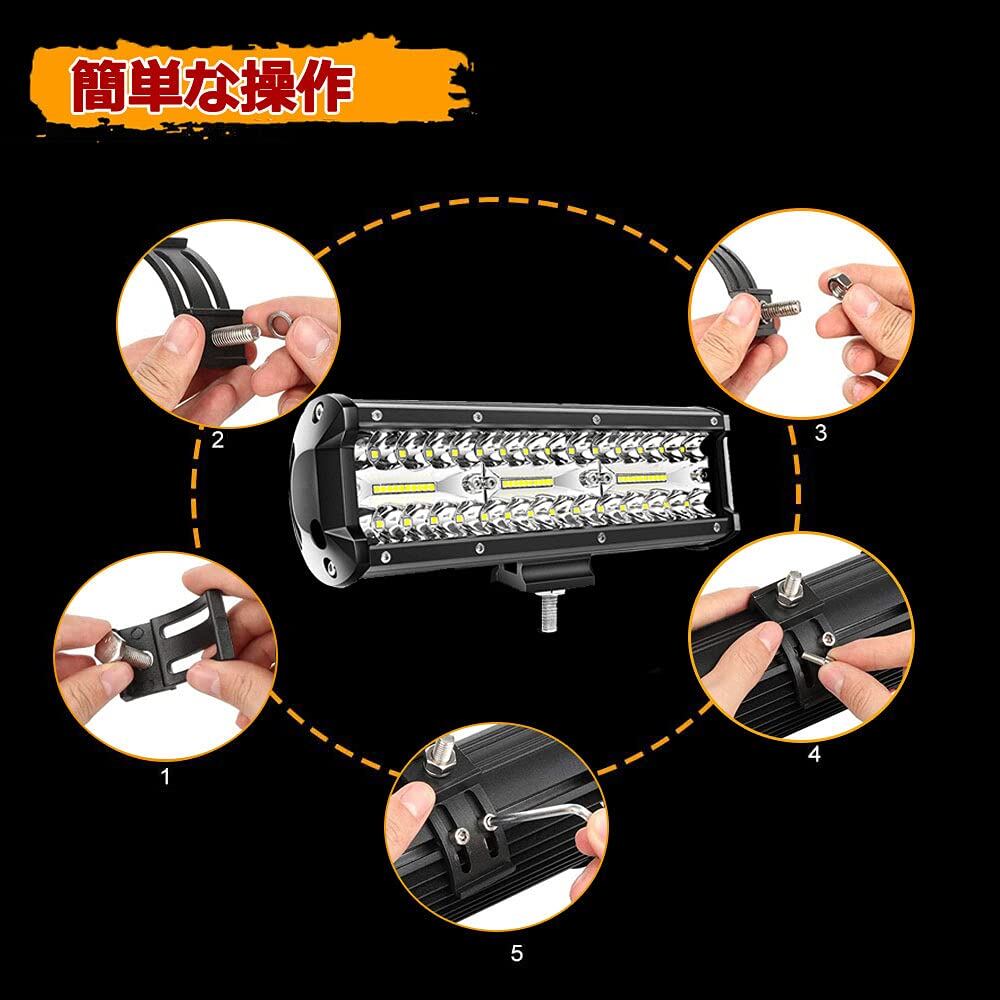 簡単な操作

2

3

1

4

5