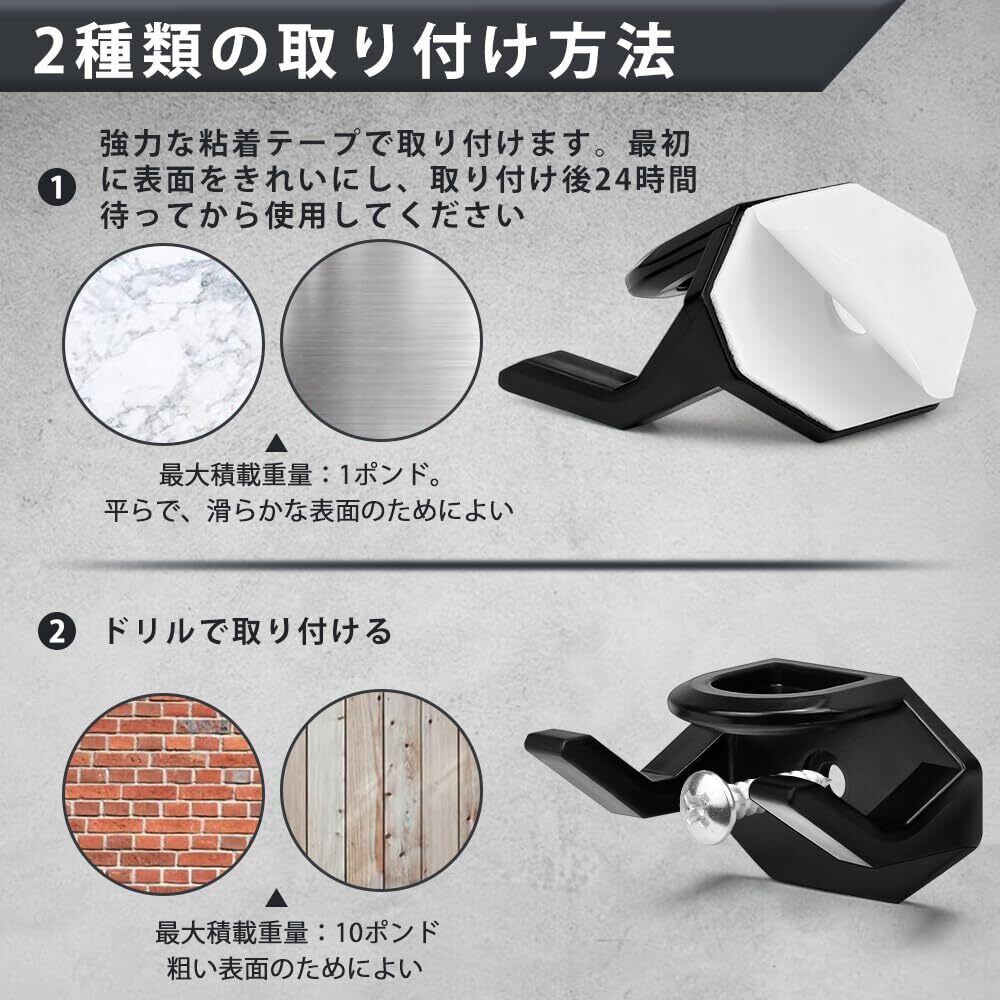 2種類の取り付け方法

1 強力な粘着テープで取り付けます。最初に表面をきれいにし、取り付け後24時間待ってから使用してください

▲
最大積載重量：1ポンド。
平らで、滑らかな表面のためによい

2 ドリルで取り付ける

▲
最大積載重量：10ポンド
粗い表面のためによい