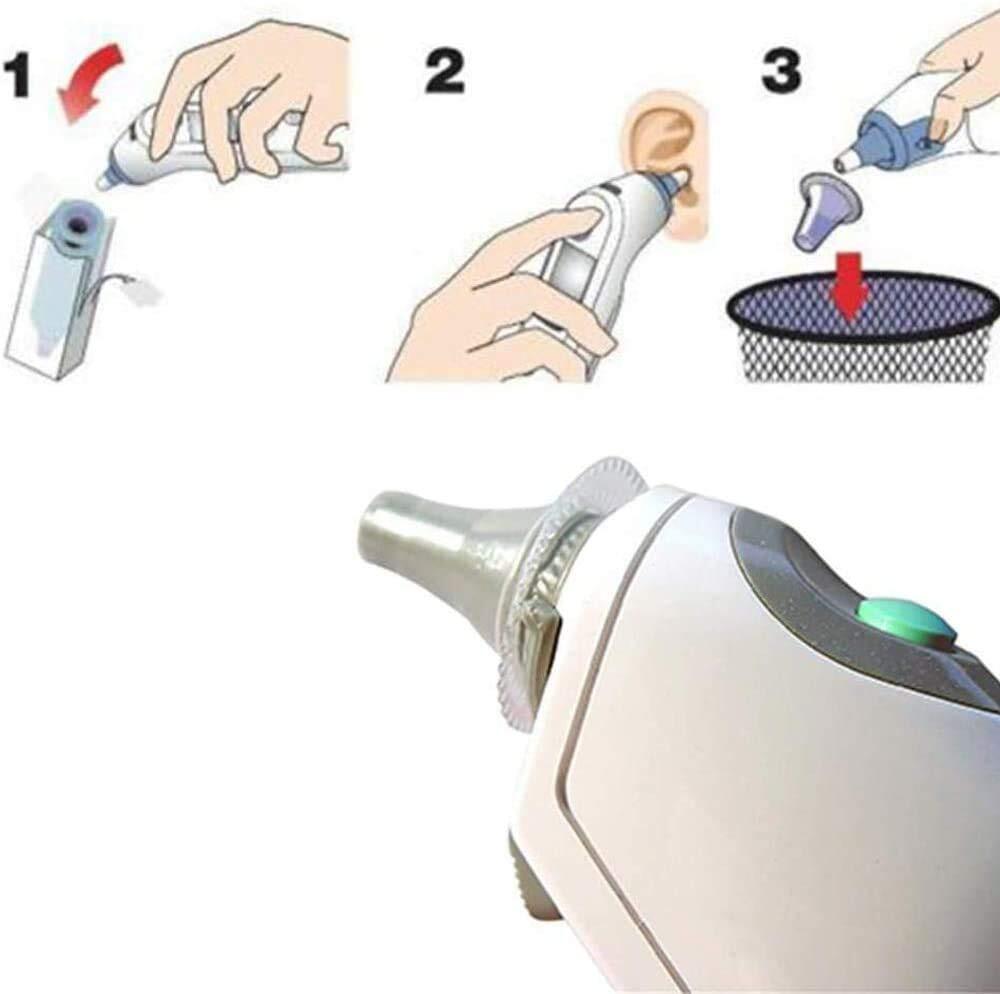 1

2

3