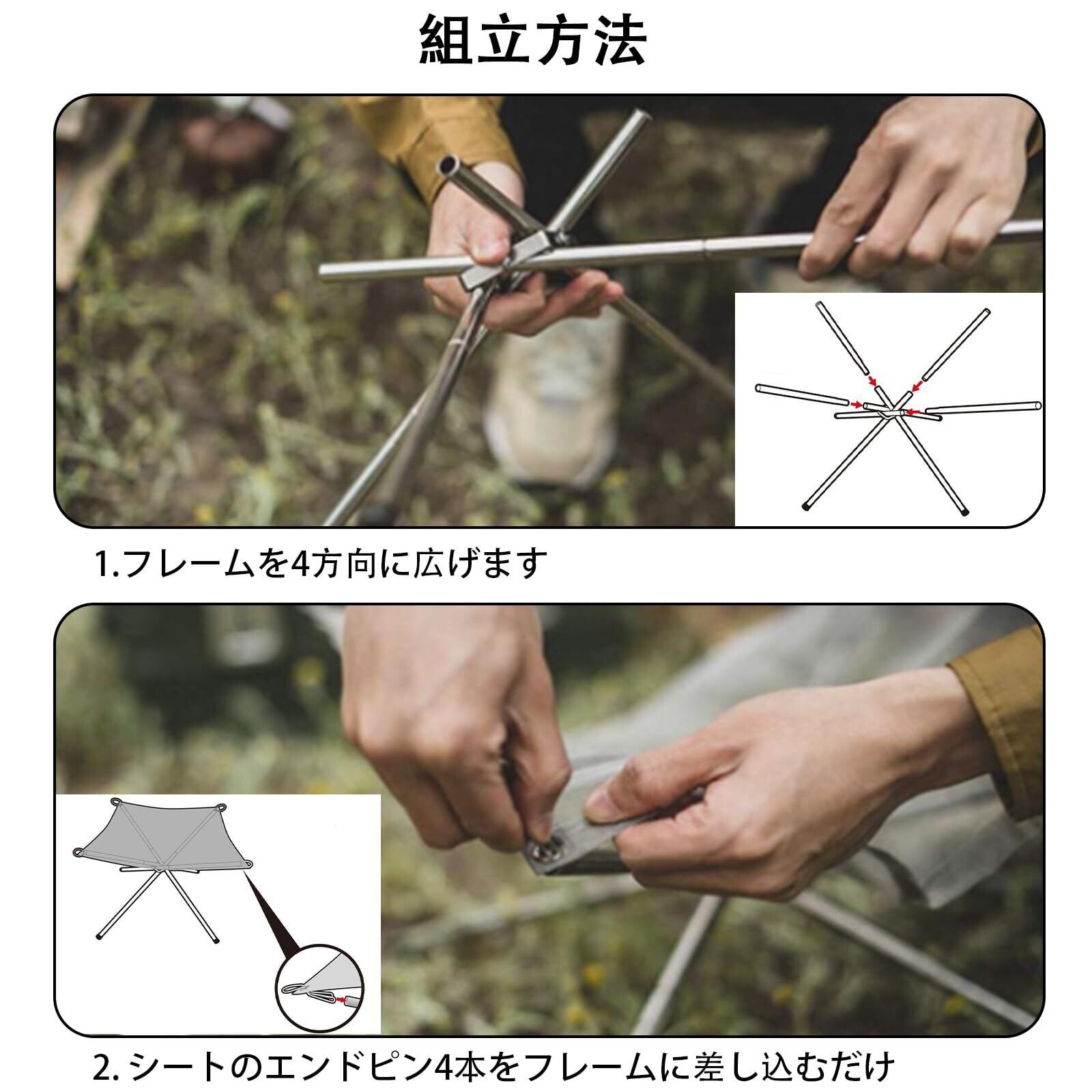 組立方法

1.フレームを4方向に広げます

2. シートのエンドピン4本をフレームに差し込むだけ