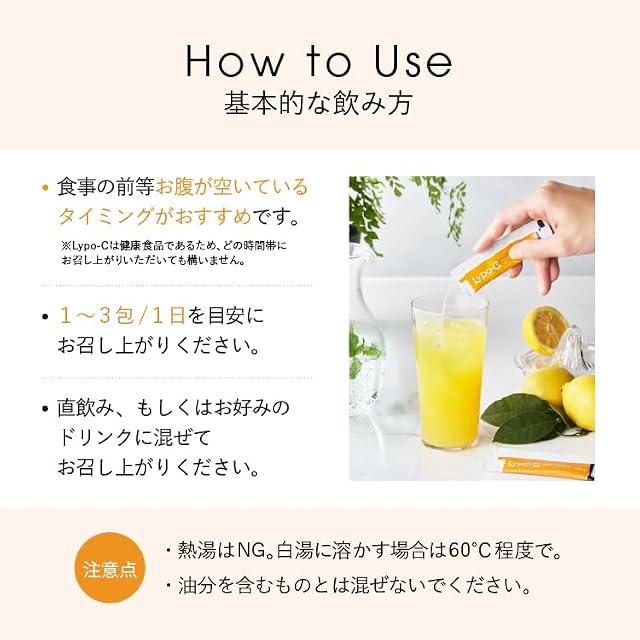 How to Use
基本的な飲み方

• 食事の前等お腹が空いているタイミングがおすすめです。
※Lypo-Cは健康食品であるため、どの時間帯にお召し上がりいただいても構いません。

• 1～3包／1日を目安にお召し上がりください。

• 直飲み、もしくはお好みのドリンクに混ぜてお召し上がりください。

Lypo-C

Lypo-C

注意点
・熱湯はNG。白湯に溶かす場合は60°C程度で。
・油分を含むものとは混ぜないでください。