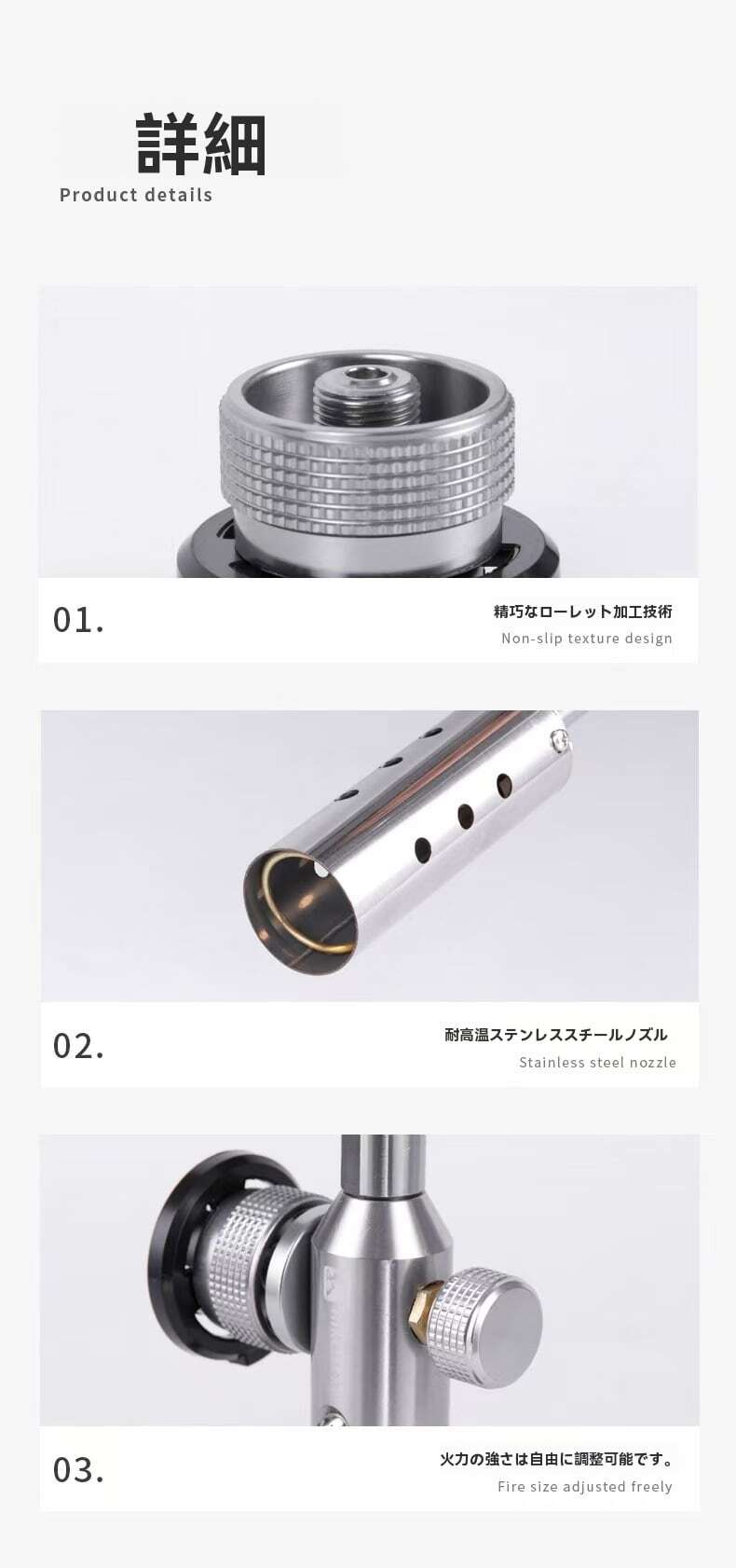 詳細
Product details

01.

精巧なローレット加工技術
Non-slip texture design

02.

耐高温ステンレススチールノズル
Stainless steel nozzle

03.

火力の強さは自由に調整可能です。
Fire size adjusted freely