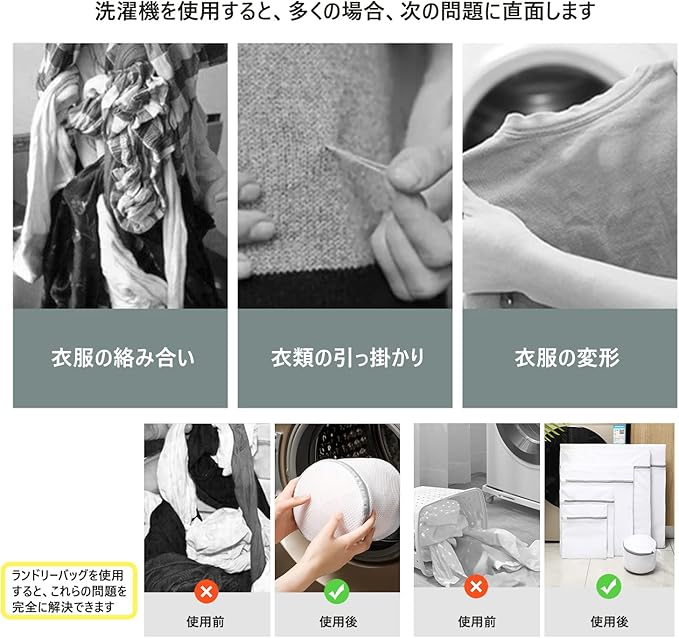 洗濯機を使用すると、多くの場合、次の問題に直面します

衣服の絡み合い

衣類の引っ掛かり

衣服の変形

ランドリーバッグを使用すると、これらの問題を完全に解決できます

使用前

使用後

使用前

使用後