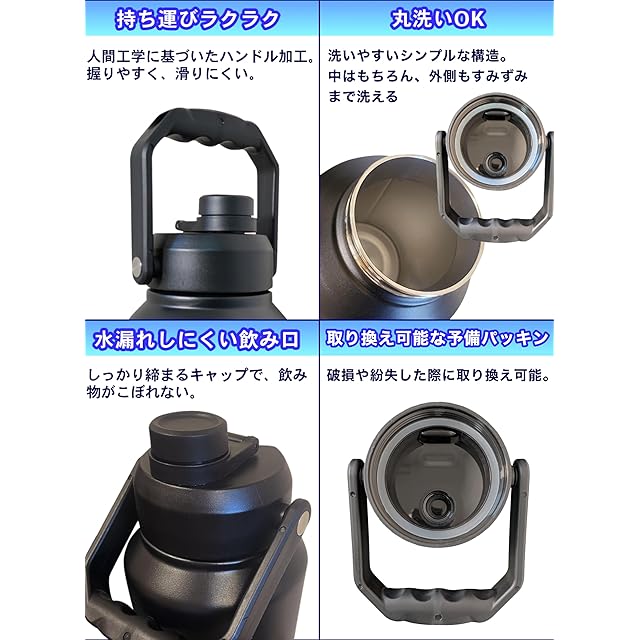 持ち運びラクラク

人間工学に基づいたハンドル加工。握りやすく、滑りにくい。

丸洗いOK

洗いやすいシンプルな構造。中はもちろん、外側もすみずみまで洗える

水漏れしにくい飲み口

しっかり締まるキャップで、飲み物がこぼれない。

取り換え可能な予備パッキン

破損や紛失した際に取り換え可能。