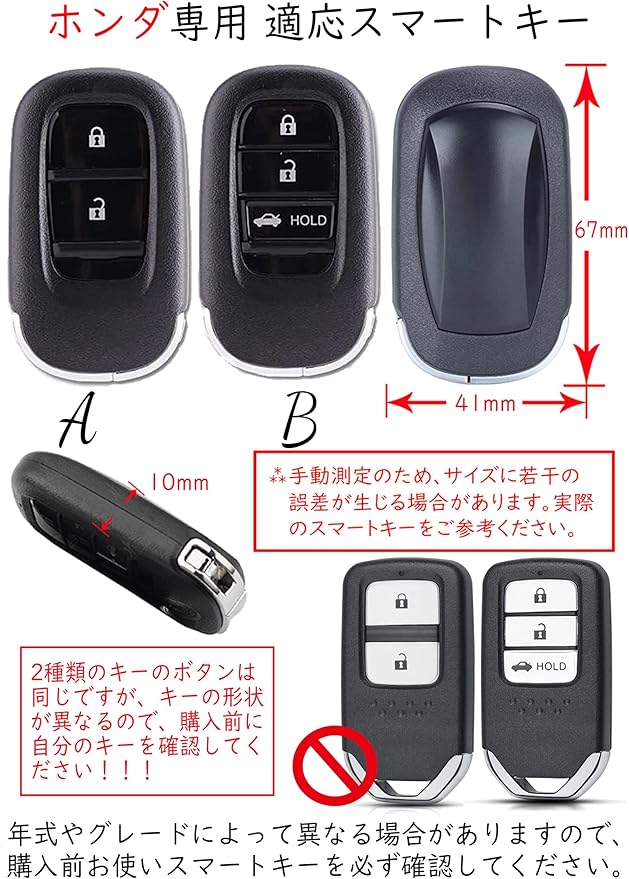 ホンダ専用 適応スマートキー

HOLD

67mm

41mm

A

B

10mm

⁂手動測定のため、サイズに若干の誤差が生じる場合があります。実際のスマートキーをご参考ください。

2種類のキーのボタンは同じですが、キーの形状が異なるので、購入前に自分のキーを確認してください！！！

HOLD

年式やグレードによって異なる場合がありますので、購入前お使いスマートキーを必ず確認してください。