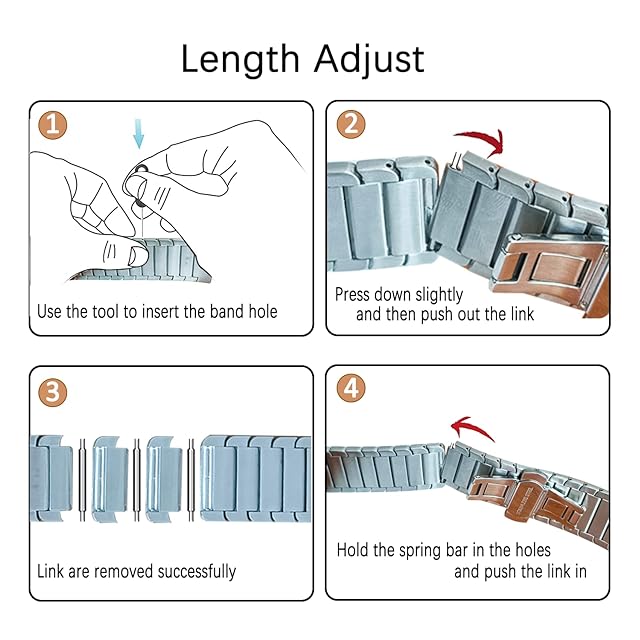 Length Adjust

1

Use the tool to insert the band hole

2

Press down slightly and then push out the link

3

Link are removed successfully

4

Hold the spring bar in the holes and push the link in