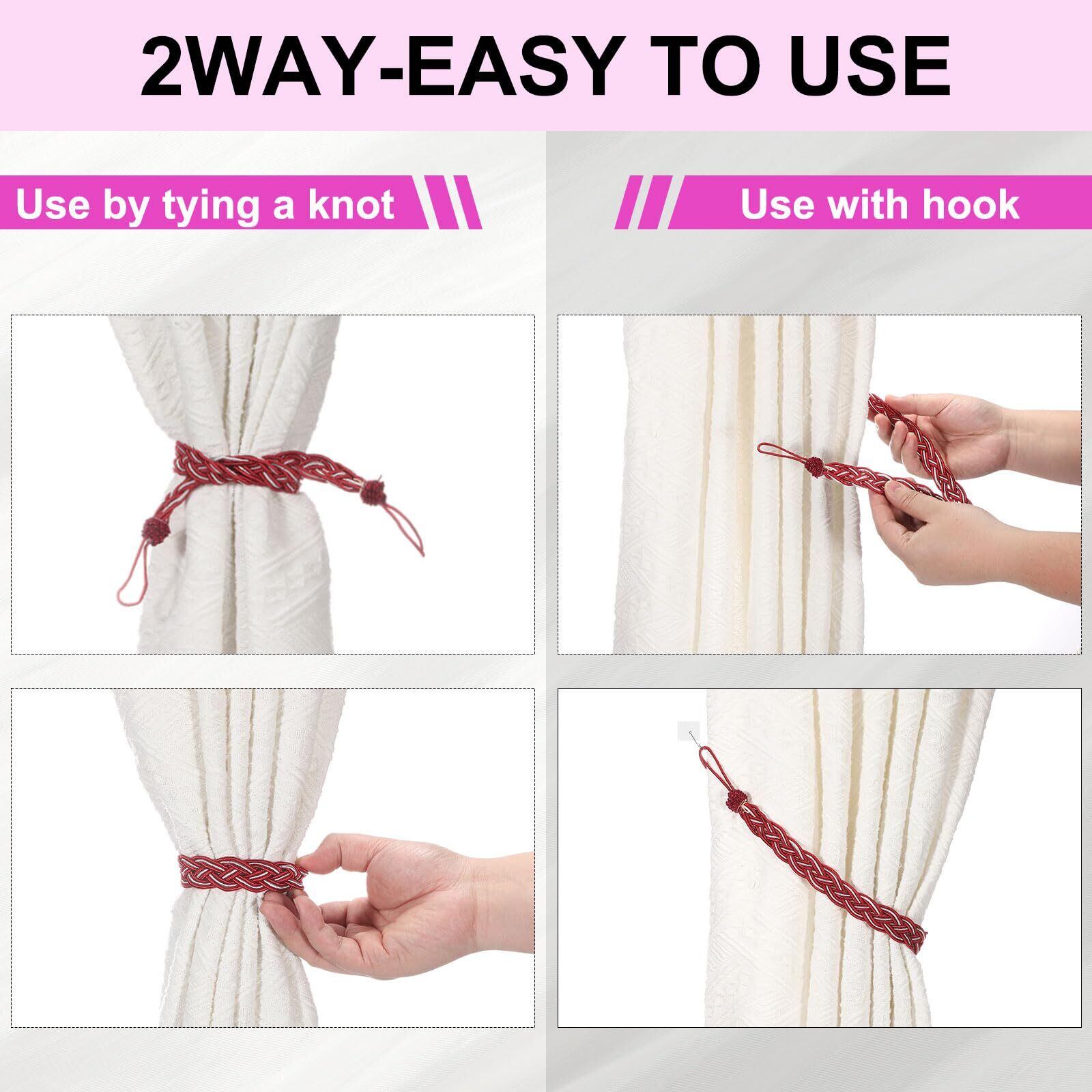 2WAY-EASY TO USE

Use by tying a knot

Use with hook