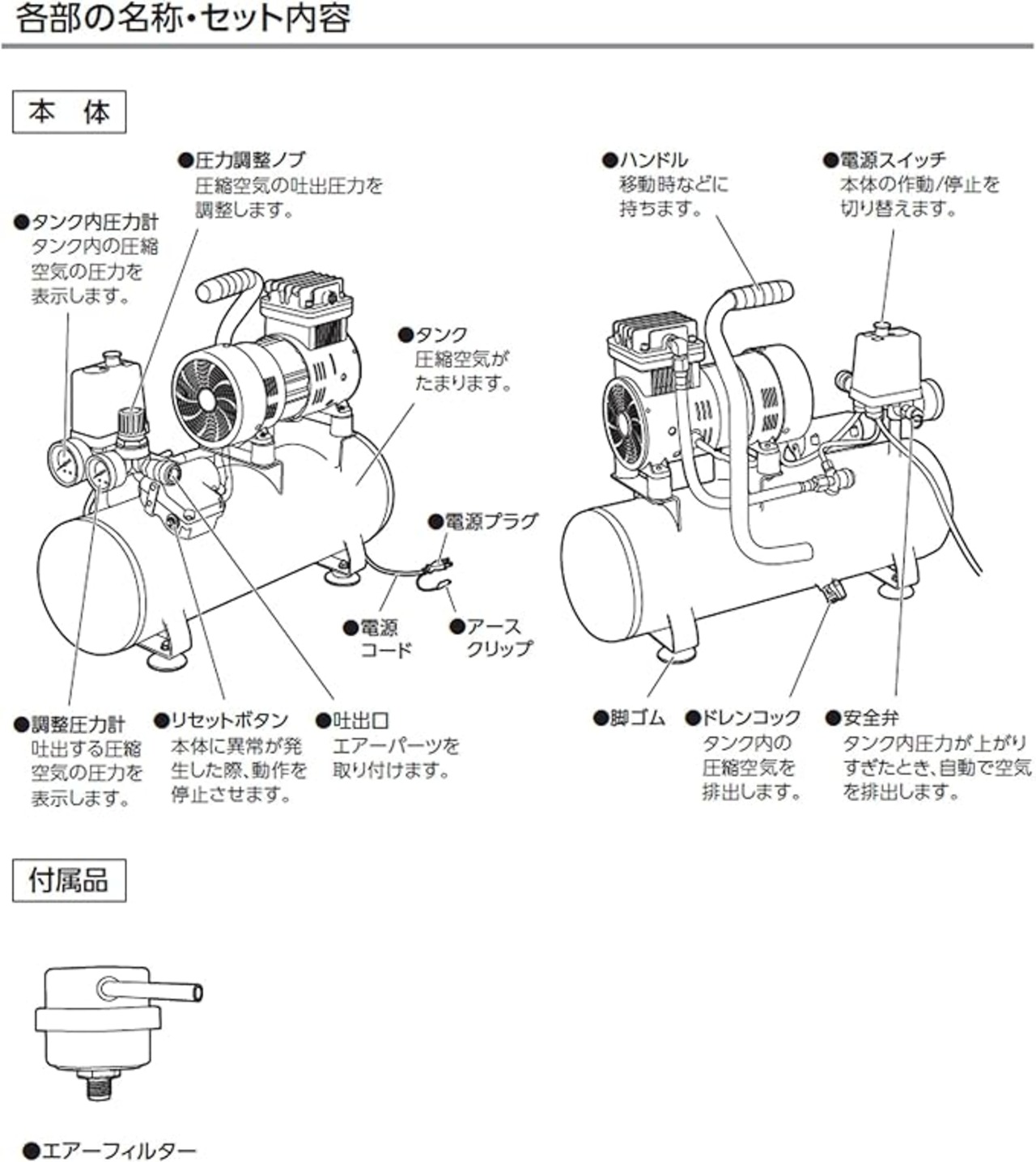 各部の名称・セット内容

本 体

●圧力調整ノブ
圧縮空気の吐出圧力を調整します。

●タンク内圧力計
タンク内の圧縮空気の圧力を表示します。

●タンク
圧縮空気がたまります。

●電源プラグ

●電源コード

●アースクリップ

●調整圧力計
吐出する圧縮空気の圧力を表示します。

●リセットボタン
本体に異常が発生した際、動作を停止させます。

●吐出口
エアーパーツを取り付けます。

●ハンドル
移動時などに持ちます。

●電源スイッチ
本体の作動/停止を切り替えます。

●脚ゴム

●ドレンコック
タンク内の圧縮空気を排出します。

●安全弁
タンク内圧力が上がりすぎたとき、自動で空気を排出します。

付属品

●エアーフィルター