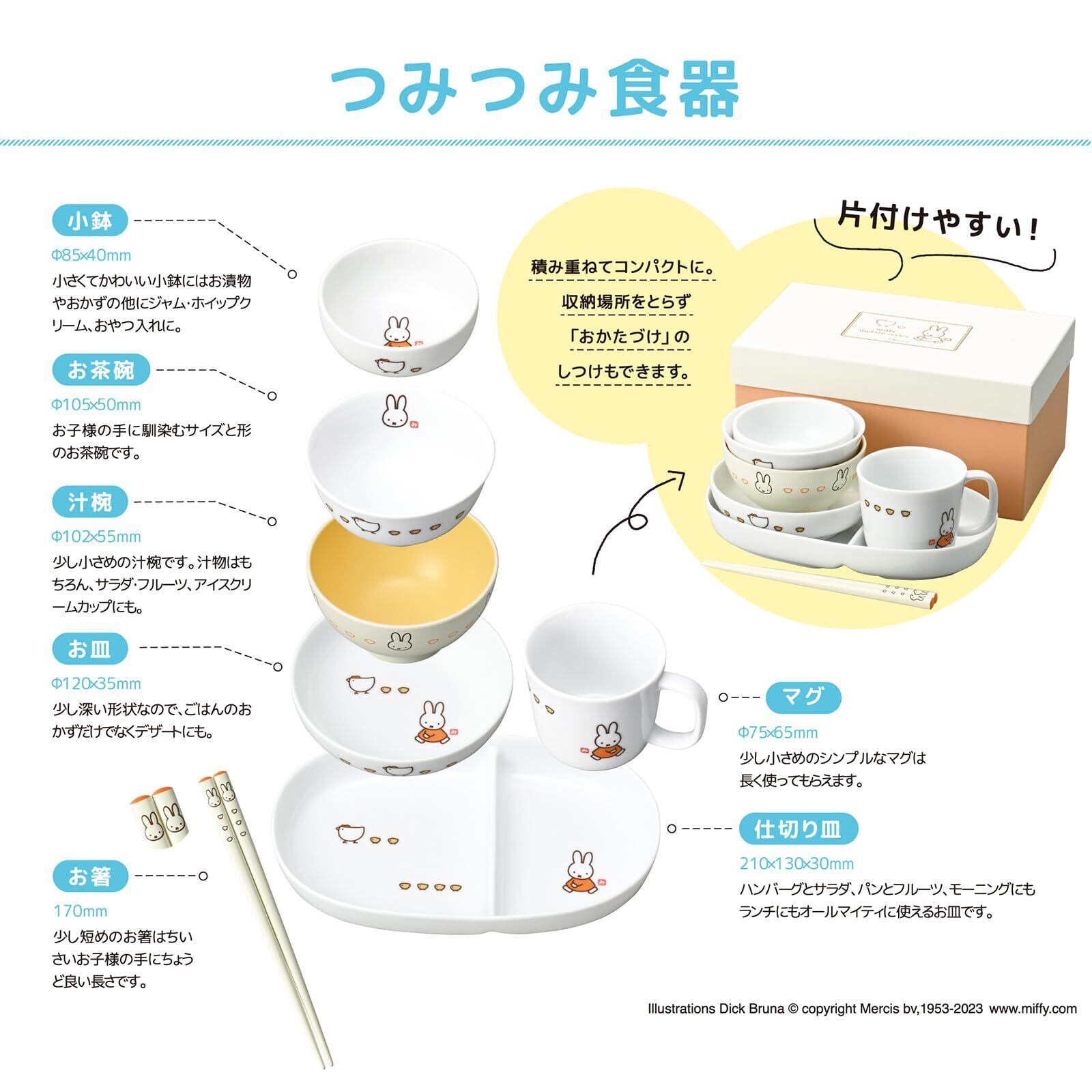 つみつみ食器

小鉢
Φ85×40mm
小さくてかわいい小鉢にはお漬物やおかずの他にジャム・ホイップクリーム、おやつ入れに。

お茶碗
Φ105×50mm
お子様の手に馴染むサイズと形のお茶碗です。

汁椀
Φ102×55mm
少し小さめの汁椀です。汁物はもちろん、サラダ・フルーツ、アイスクリームカップにも。

お皿
Φ120×35mm
少し深い形状なので、ごはんのおかずだけでなくデザートにも。

お箸
170mm
少し短めのお箸はちいさいお子様の手にちょうど良い長さです。

片付けやすい!

積み重ねてコンパクトに。
収納場所をとらず
「おかたづけ」の
しつけもできます。

マグ
Φ75×65mm
少し小さめのシンプルなマグは長く使ってもらえます。

仕切り皿
210×130×30mm
ハンバーグとサラダ、パンとフルーツ、モーニングにもランチにもオールマイティに使えるお皿です。

Illustrations Dick Bruna © copyright Mercis bv,1953-2023 www.miffy.com