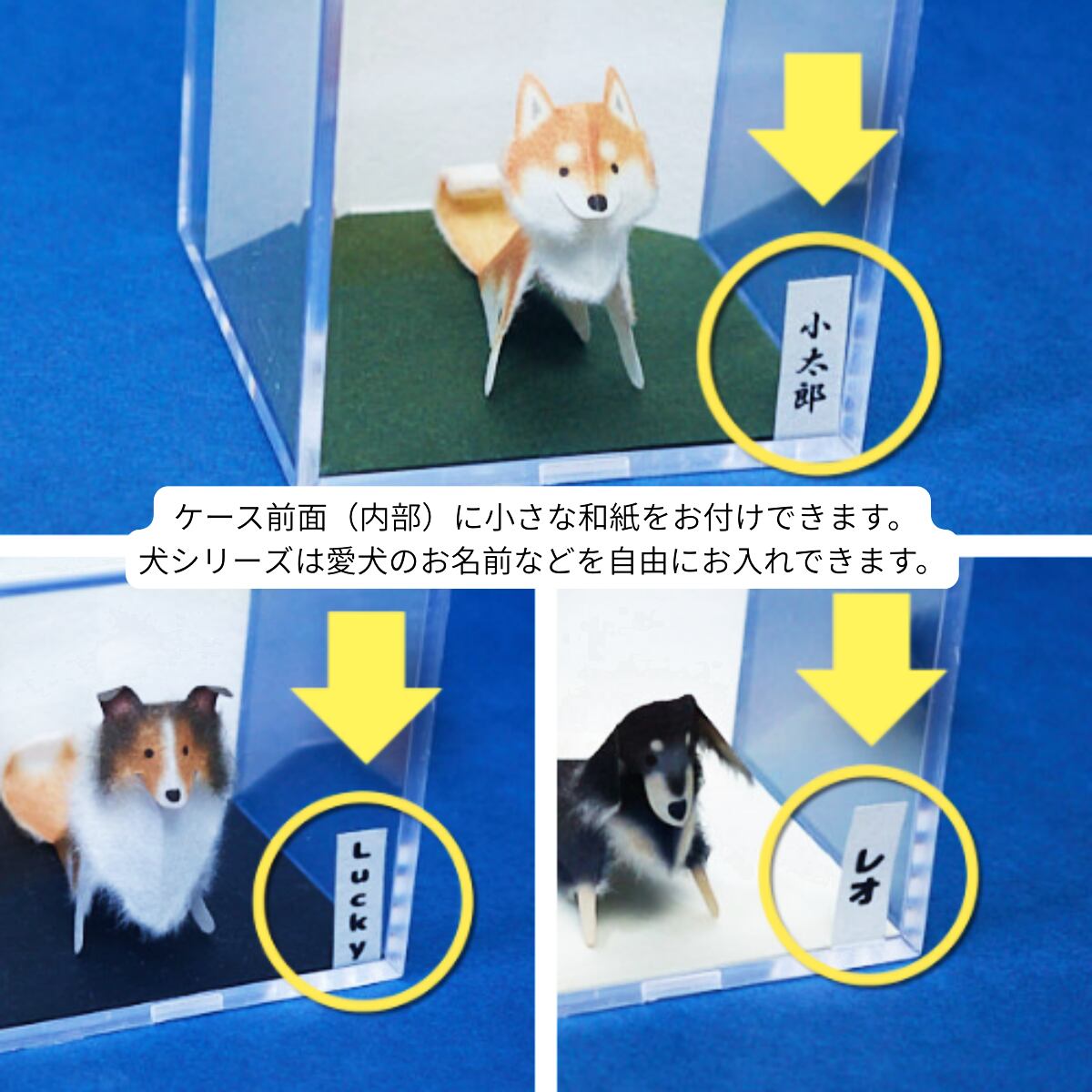 小太郎

ケース前面（内部）に小さな和紙をお付けできます。
犬シリーズは愛犬のお名前などを自由にお入れできます。

Lucky

レオ