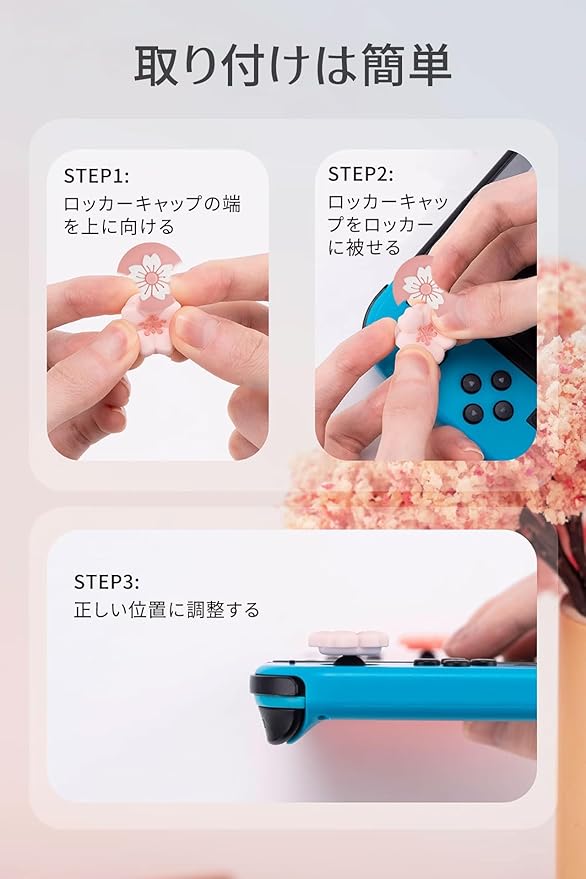 取り付けは簡単

STEP1:
ロッカーキャップの端を上に向ける

STEP2:
ロッカーキャップをロッカーに被せる

STEP3:
正しい位置に調整する