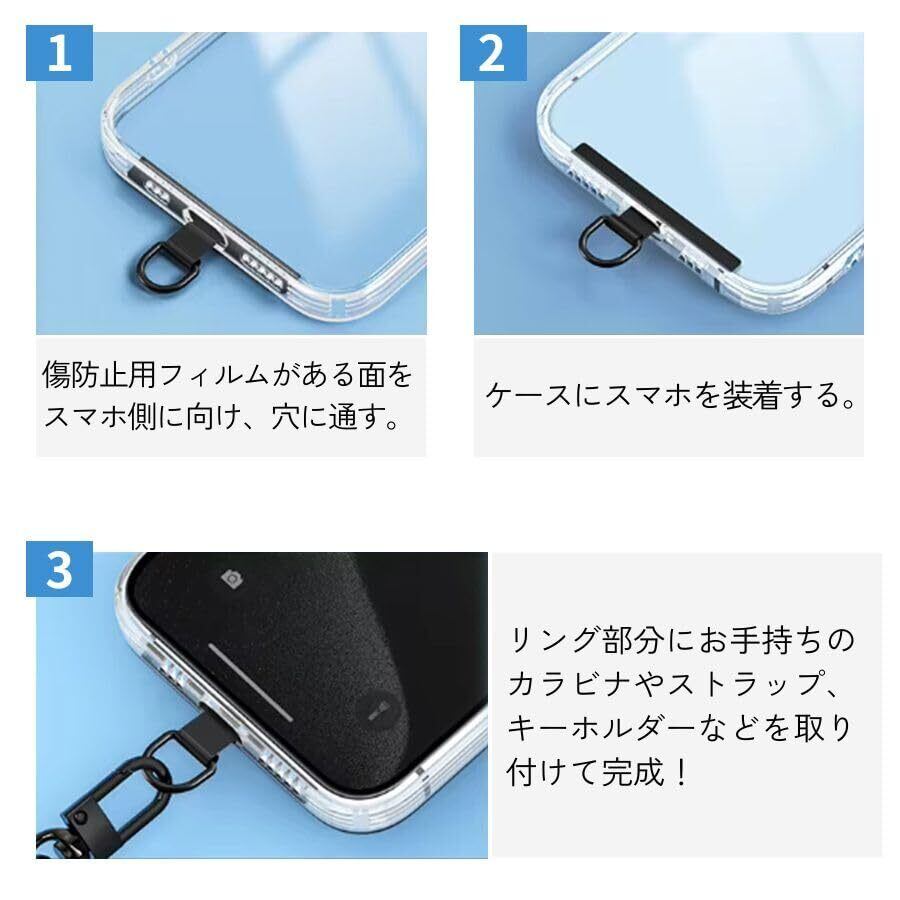 1

傷防止用フィルムがある面をスマホ側に向け、穴に通す。

2

ケースにスマホを装着する。

3

リング部分にお手持ちのカラビナやストラップ、キーホルダーなどを取り付けて完成！