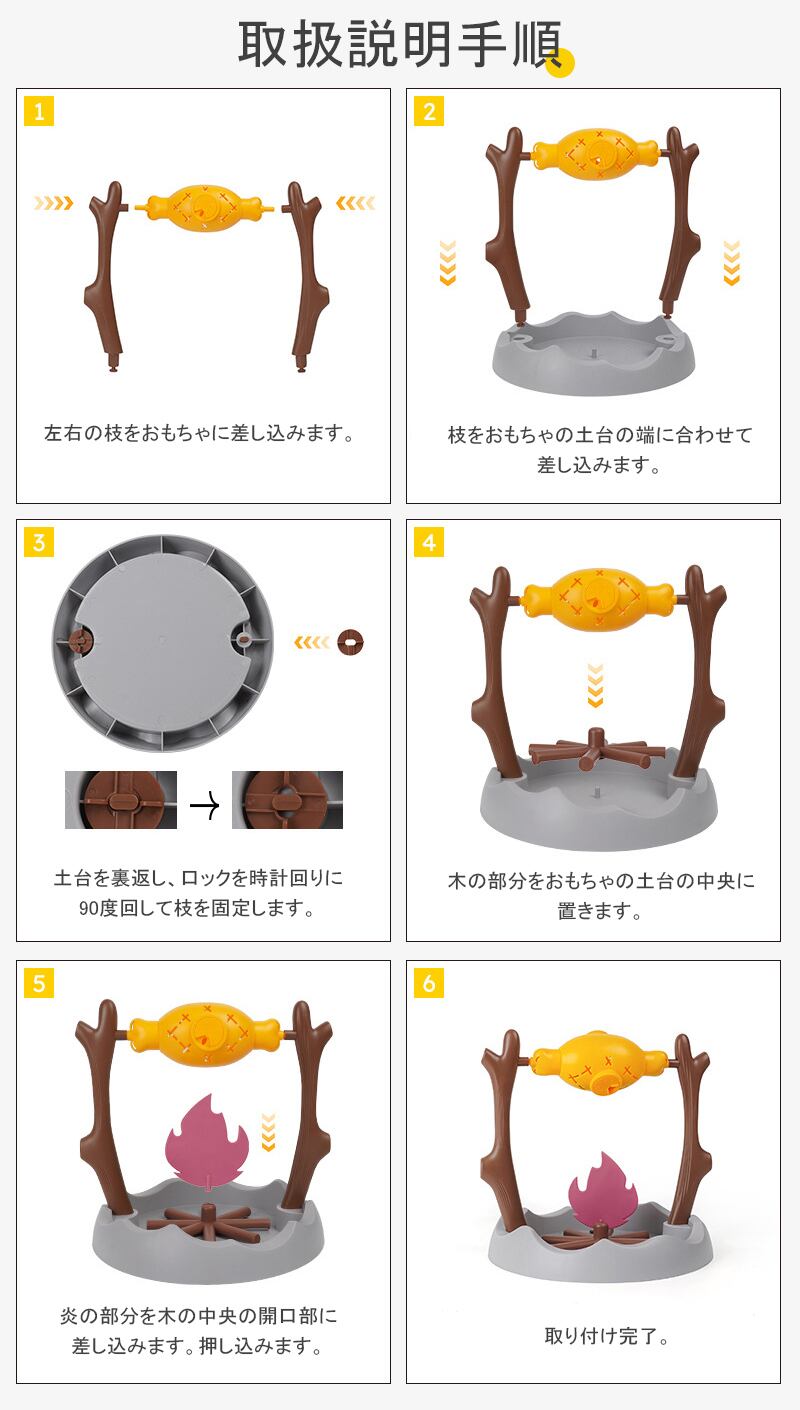 取扱説明手順

1

左右の枝をおもちゃに差し込みます。

2

枝をおもちゃの土台の端に合わせて差し込みます。

3

土台を裏返し、ロックを時計回りに90度回して枝を固定します。

4

木の部分をおもちゃの土台の中央に置きます。

5

炎の部分を木の中央の開口部に差し込みます。押し込みます。

6

取り付け完了。