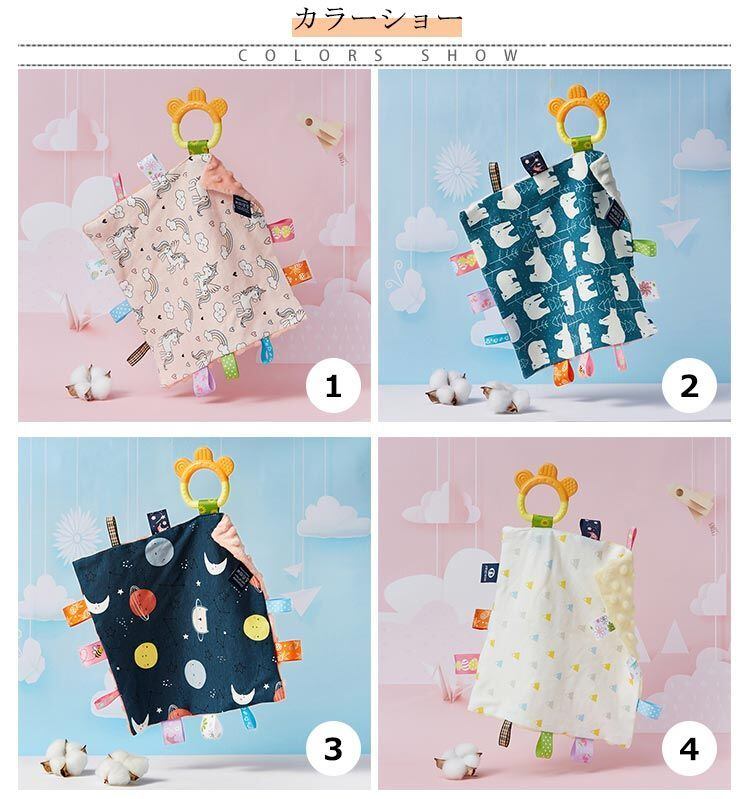 カラーショー

COLORS SHOW

1

2

3

4