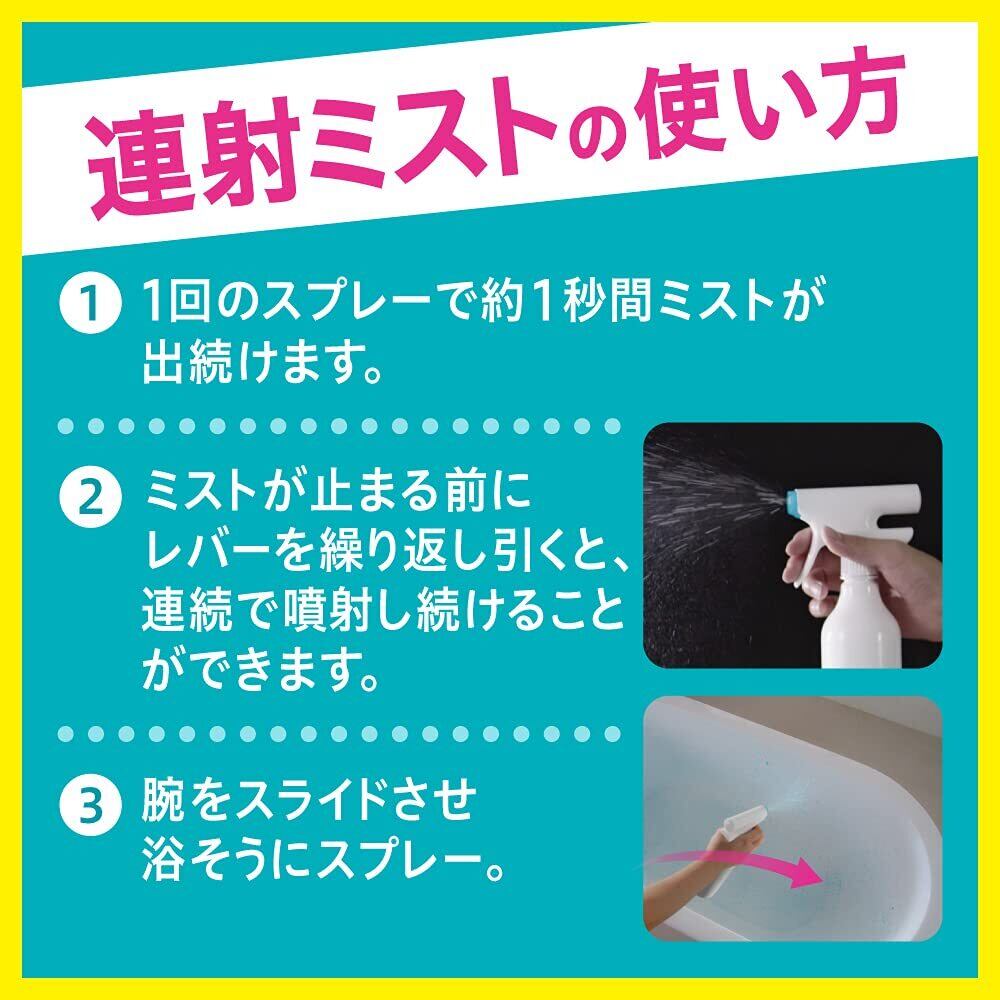 連射ミストの使い方

1 1回のスプレーで約1秒間ミストが出続けます。

2 ミストが止まる前にレバーを繰り返し引くと、連続で噴射し続けることができます。

3 腕をスライドさせ浴そうにスプレー。