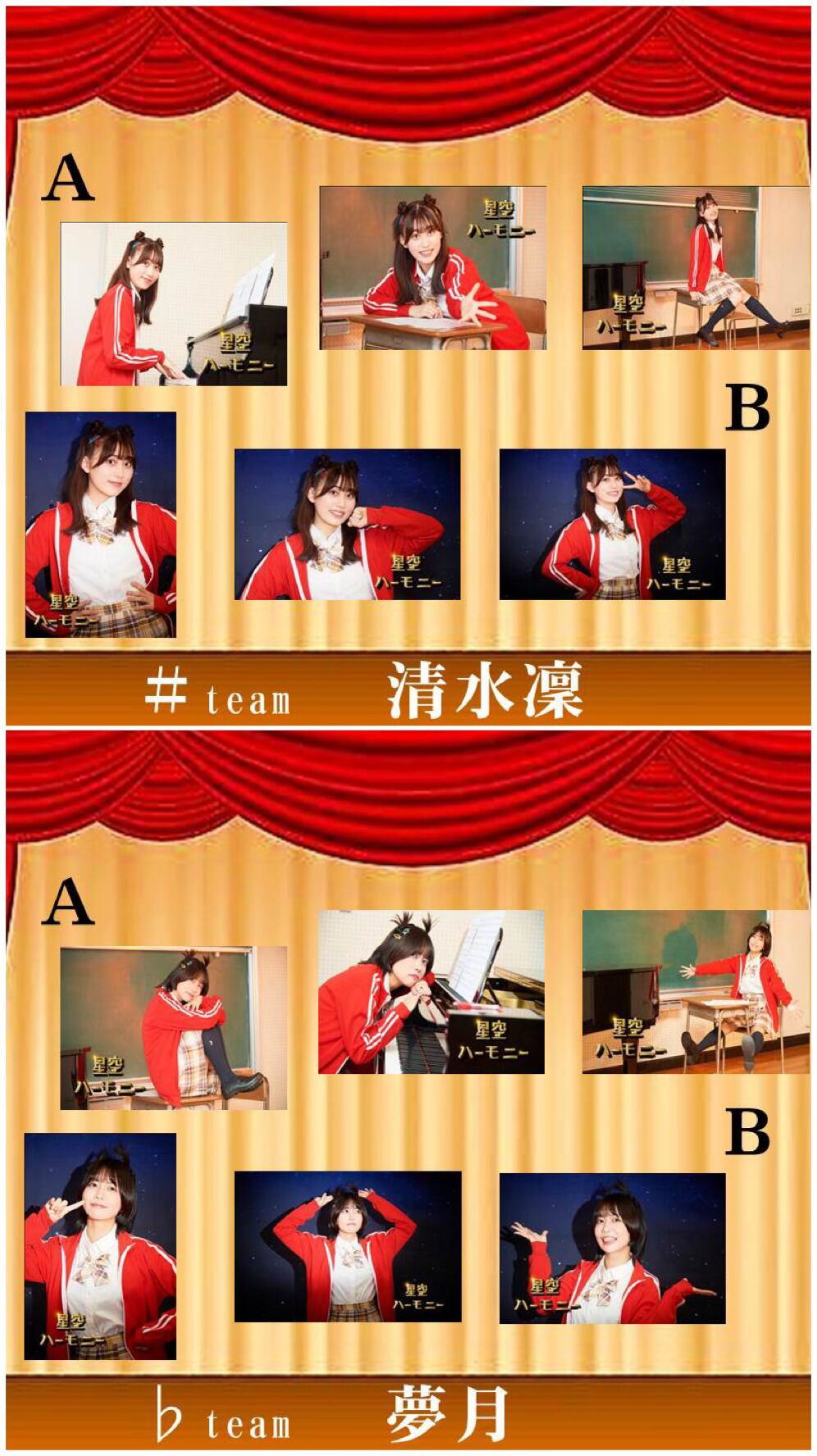 A

星空
ハーモニー

星空
ハーモニー

星空
ハーモニー

B

星空
ハーモニー

星空
ハーモニー

星空
ハーモニー

♯ team 清水凜

A

星空
ハーモニー

星空
ハーモニー

星空
ハーモニー

B

星空
ハーモニー

星空
ハーモニー

星空
ハーモニー

♭ team 夢月