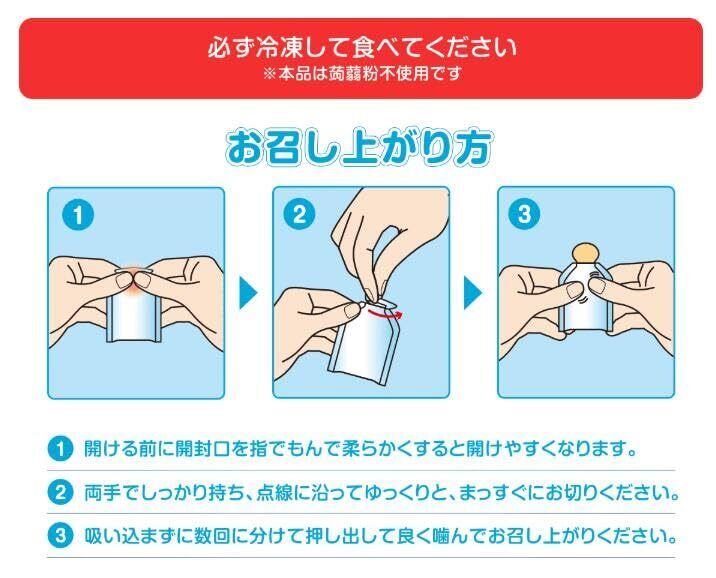 必ず冷凍して食べてください
※本品は蒟蒻粉不使用です

お召し上がり方

1

2

3

1 開ける前に開封口を指でもんで柔らかくすると開けやすくなります。

2 両手でしっかり持ち、点線に沿ってゆっくりと、まっすぐにお切りください。

3 吸い込まずに数回に分けて押し出して良く噛んでお召し上がりください。