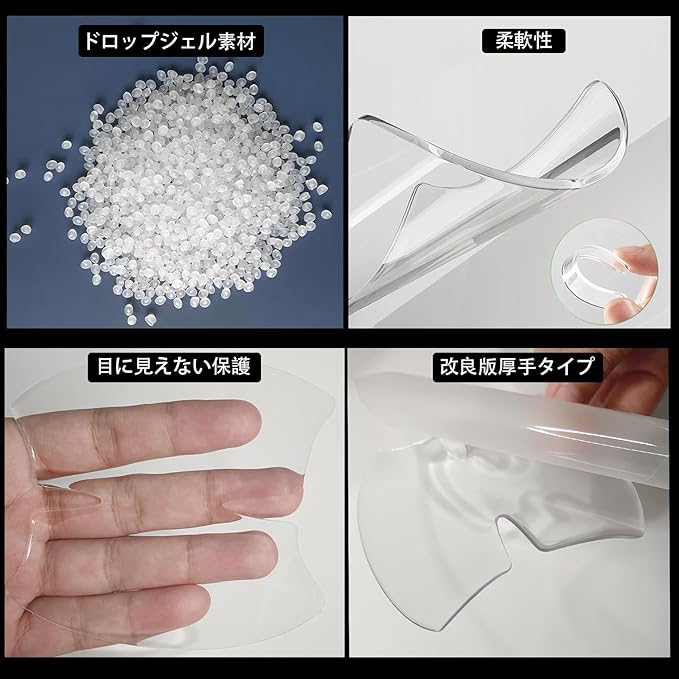 ドロップジェル素材

柔軟性

目に見えない保護

改良版厚手タイプ