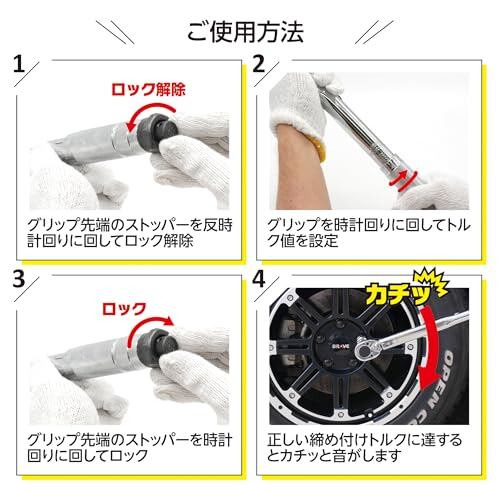 ご使用方法

1

ロック解除

グリップ先端のストッパーを反時計回りに回してロック解除

2

グリップを時計回りに回してトルク値を設定

3

ロック

グリップ先端のストッパーを時計回りに回してロック

4

カチッ

BRAVE

OPEN C

正しい締め付けトルクに達するとカチッと音がします