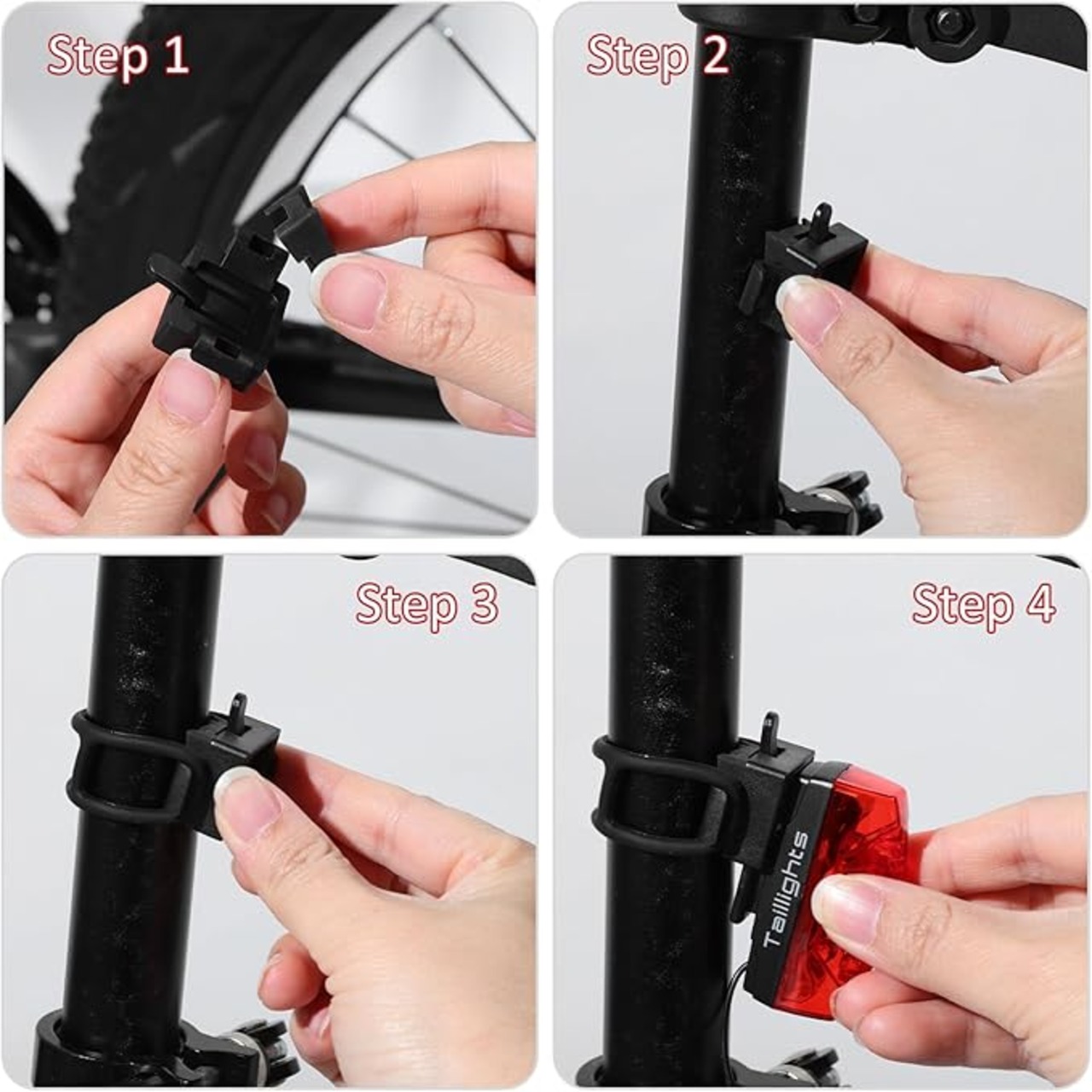 Step 1

Step 2

Step 3

Step 4

Taillights