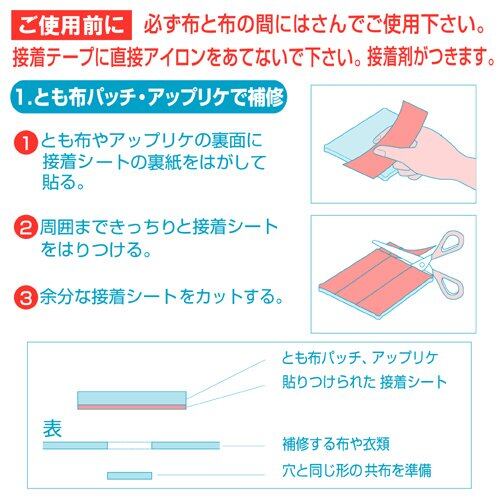 ご使用前に 必ず布と布の間にはさんでご使用下さい。
接着テープに直接アイロンをあてないで下さい。接着剤がつきます。

1.とも布パッチ・アップリケで補修

1 とも布やアップリケの裏面に接着シートの裏紙をはがして貼る。

2 周囲まできっちりと接着シートをはりつける。

3 余分な接着シートをカットする。

とも布パッチ、アップリケ
貼りつけられた 接着シート
表
補修する布や衣類
穴と同じ形の共布を準備