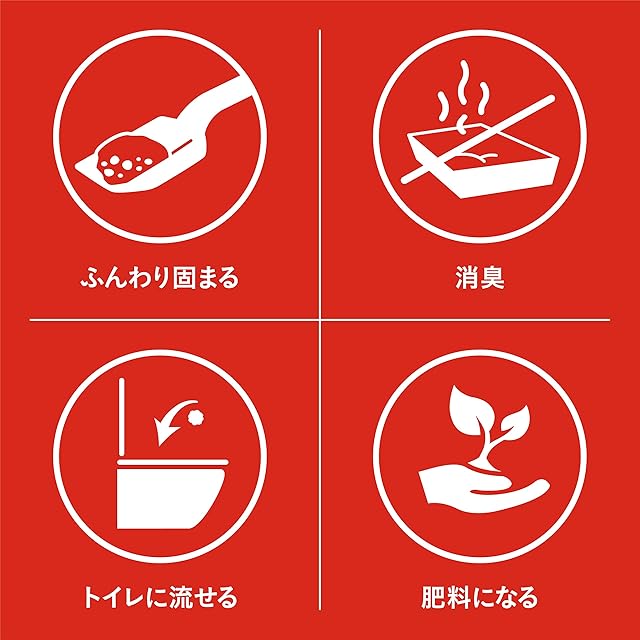 ふんわり固まる

消臭

トイレに流せる

肥料になる