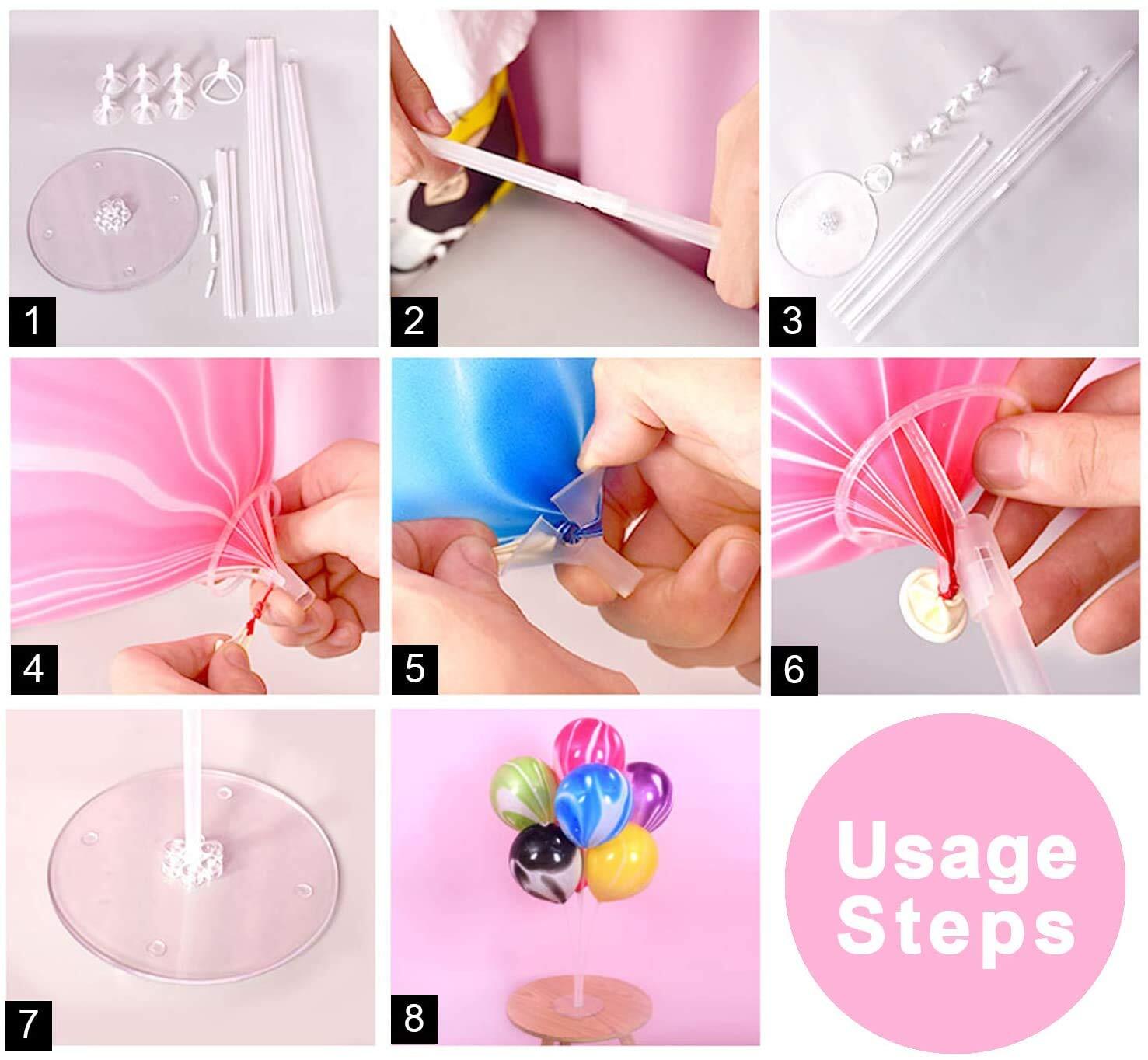 1

2

3

4

5

6

7

8

Usage Steps